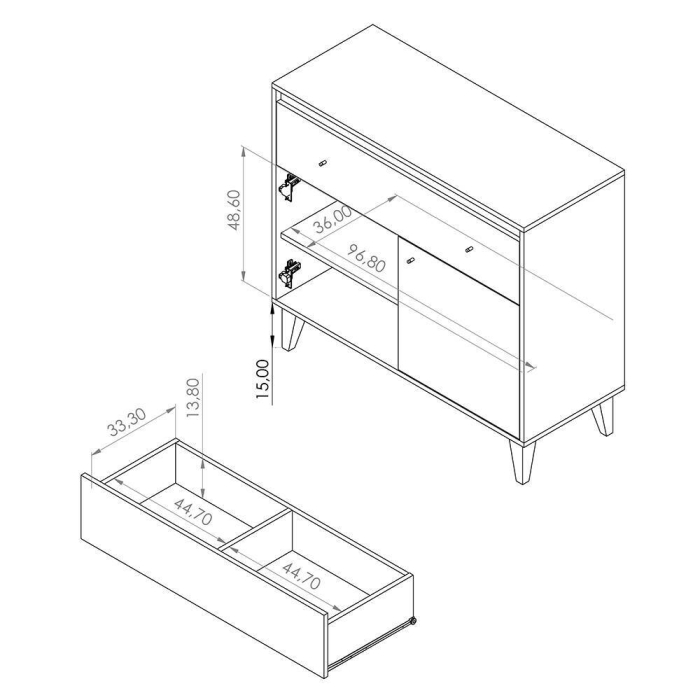 48,60
36,00
96,80
15,00
33,30
13,80
44,70
44,70