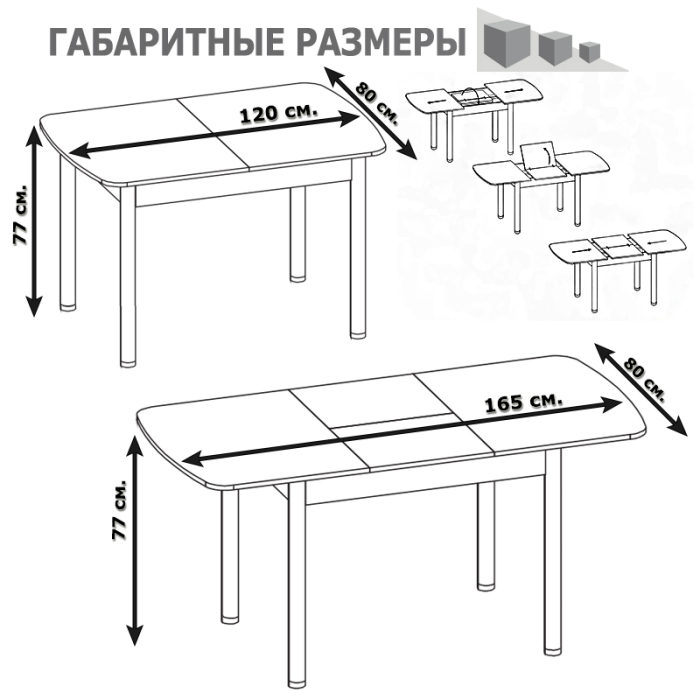 ГАБАРИТНЫЕ РАЗМЕРЫ

120 см.

80 см.

77 см.

165 см.

80 см.

77 см.