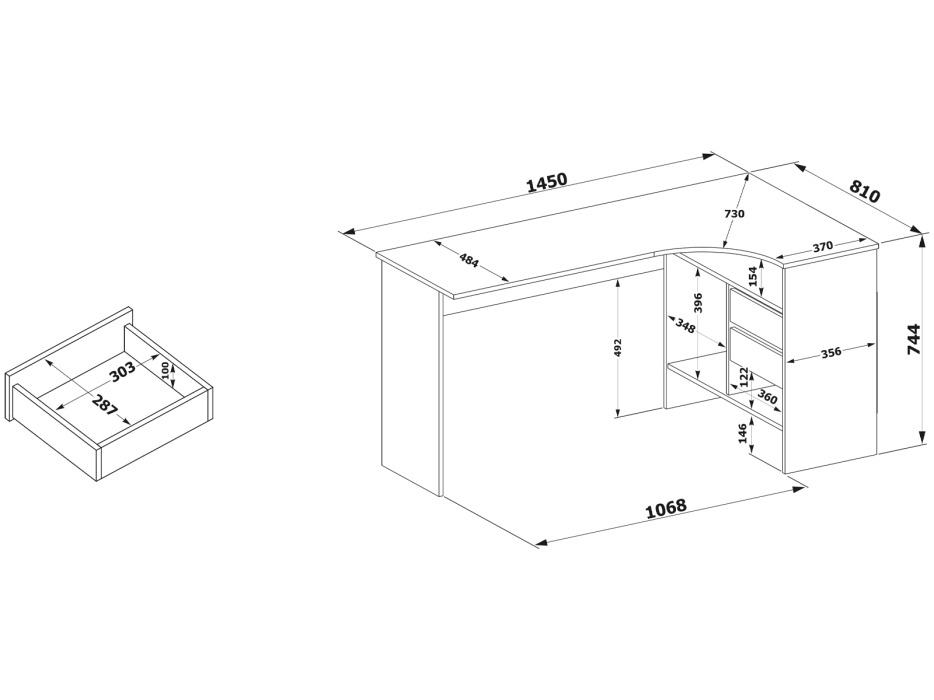 303
100
287
1450
810
730
484
370
154
396
348
492
356
744
122
360
146
1068