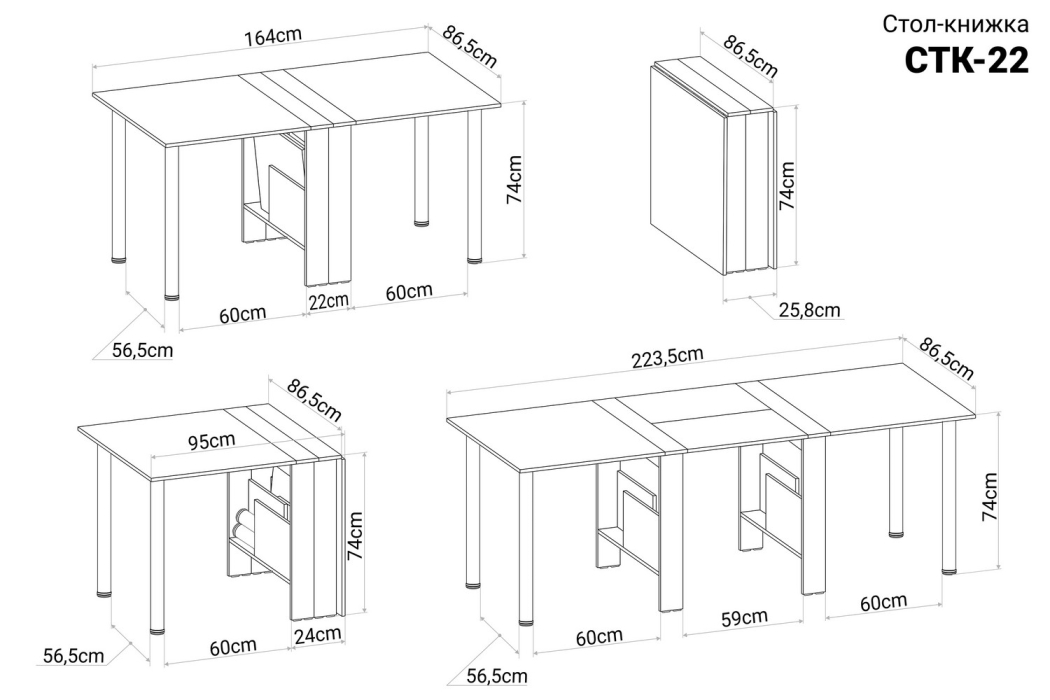 Стол-книжка
СТК-22

164cm
86,5cm
74cm
60cm
22cm
60cm
56,5cm

86,5cm
74cm
25,8cm

86,5cm
95cm
74cm
60cm
24cm
56,5cm

223,5cm
86,5cm
74cm
60cm
59cm
60cm
56,5cm