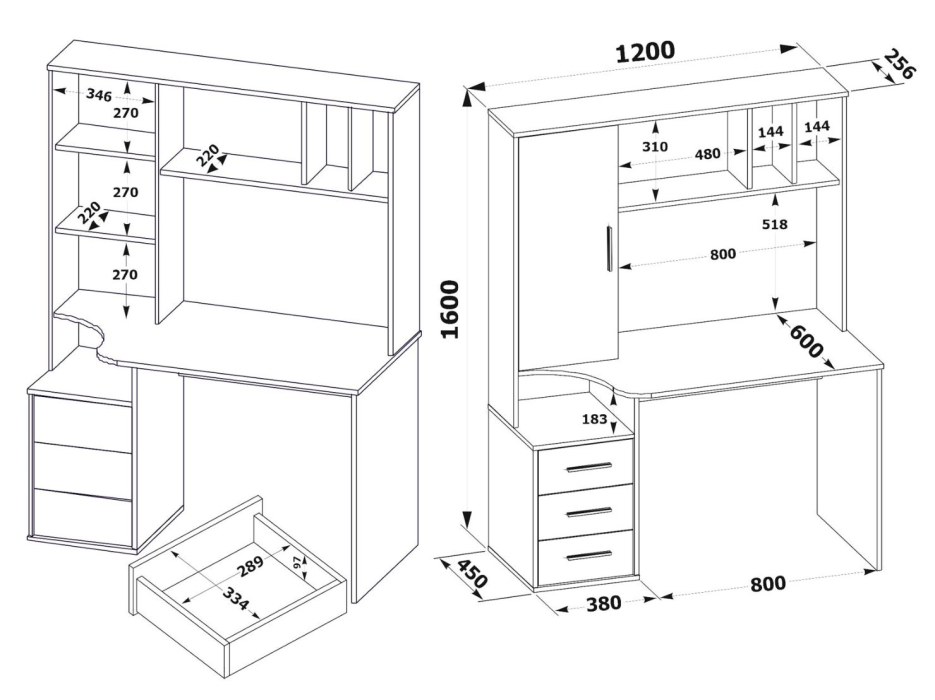 346
270
220
270
220
270
289
97
334
1200
256
310
480
144
144
518
800
1600
600
183
450
380
800