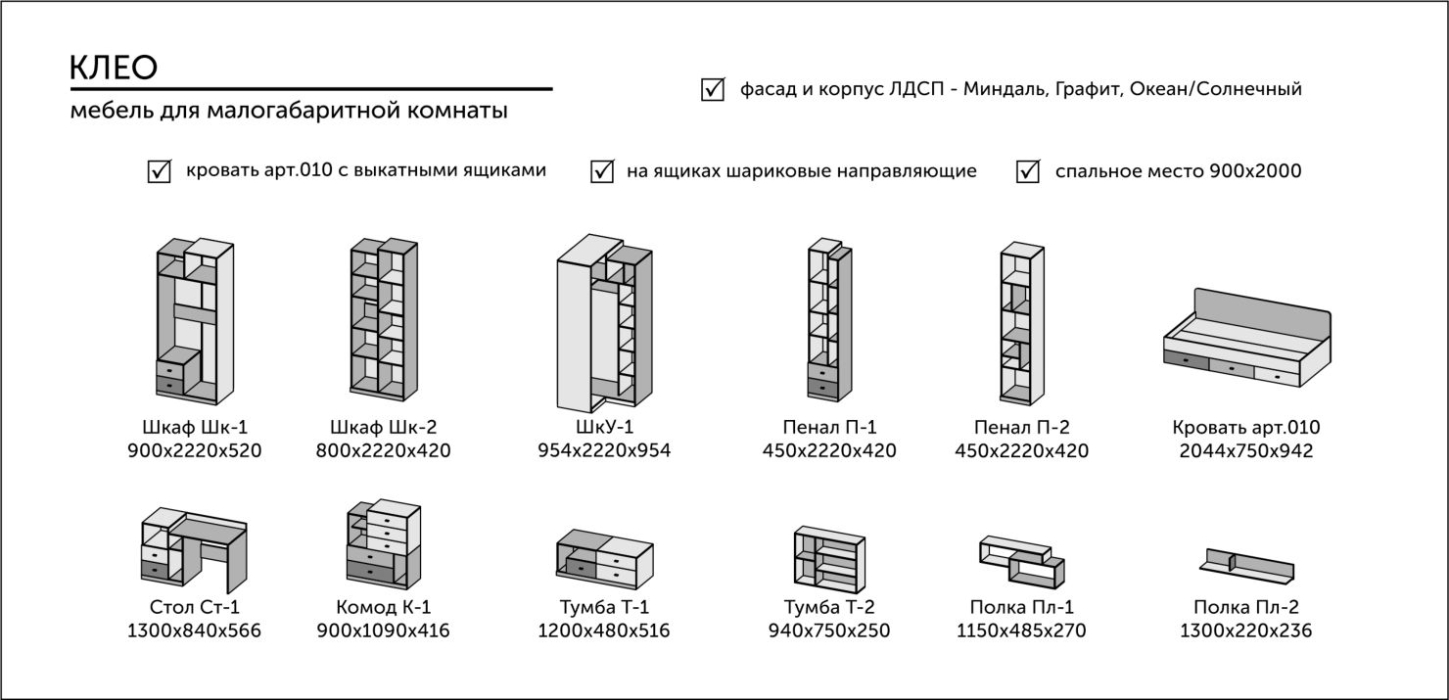 КЛЕО
мебель для малогабаритной комнаты

фасад и корпус ЛДСП - Миндаль, Графит, Океан/Солнечный

кровать арт.010 с выкатными ящиками

на ящиках шариковые направляющие

спальное место 900х2000

Шкаф Шк-1
900х2220х520

Шкаф Шк-2
800х2220х420

ШкУ-1
954х2220х954

Пенал П-1
450х2220х420

Пенал П-2
450х2220х420

Кровать арт.010
2044х750х942

Стол Ст-1
1300х840х566

Комод К-1
900х1090х416

Тумба Т-1
1200х480х516

Тумба Т-2
940х750х250

Полка Пл-1
1150х485х270

Полка Пл-2
1300х220х236