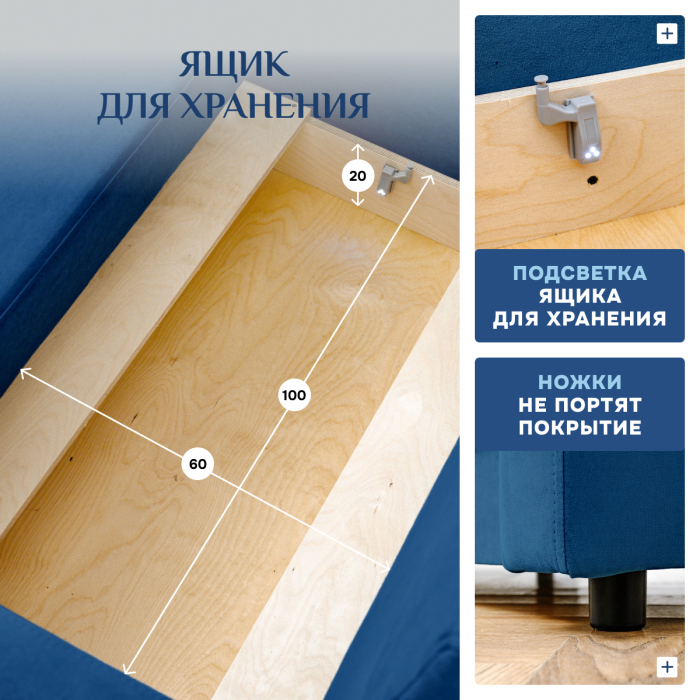 ЯЩИК ДЛЯ ХРАНЕНИЯ

20

100

60

+

ПОДСВЕТКА ЯЩИКА ДЛЯ ХРАНЕНИЯ

НОЖКИ НЕ ПОРТЯТ ПОКРЫТИЕ

+