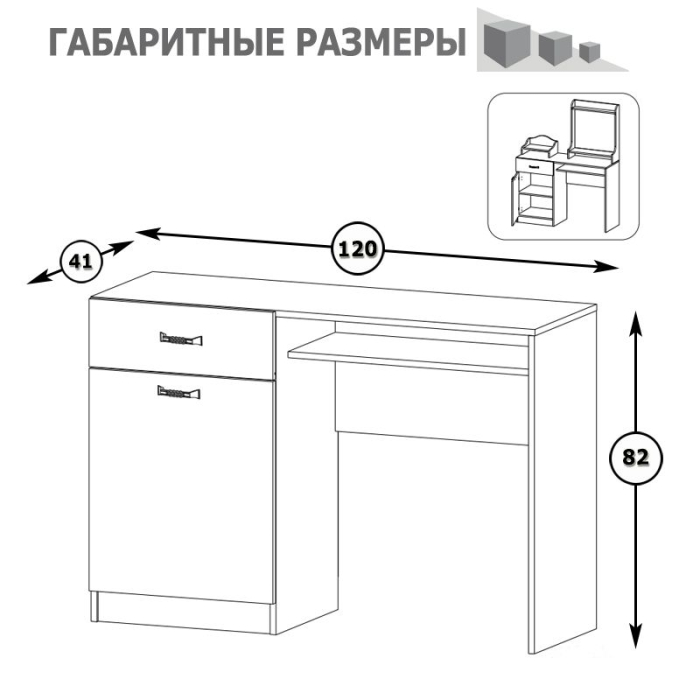 ГАБАРИТНЫЕ РАЗМЕРЫ

41

120

82