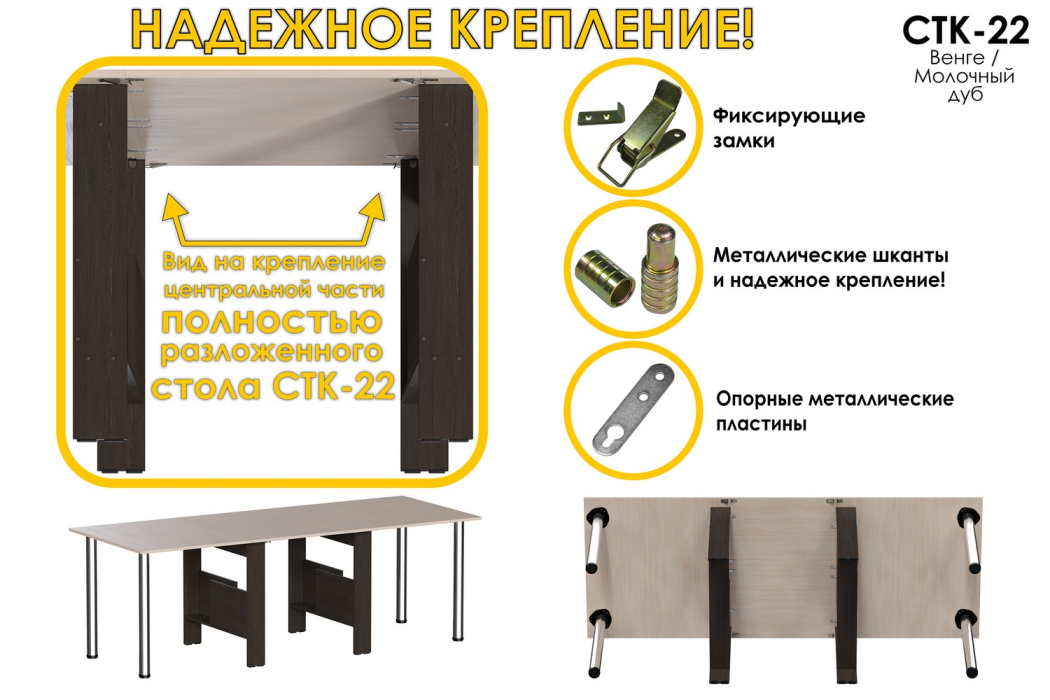 НАДЕЖНОЕ КРЕПЛЕНИЕ!

СТК-22
Венге / Молочный дуб

Вид на крепление центральной части ПОЛНОСТЬЮ разложенного стола СТК-22

Фиксирующие замки

Металлические шканты и надежное крепление!

Опорные металлические пластины