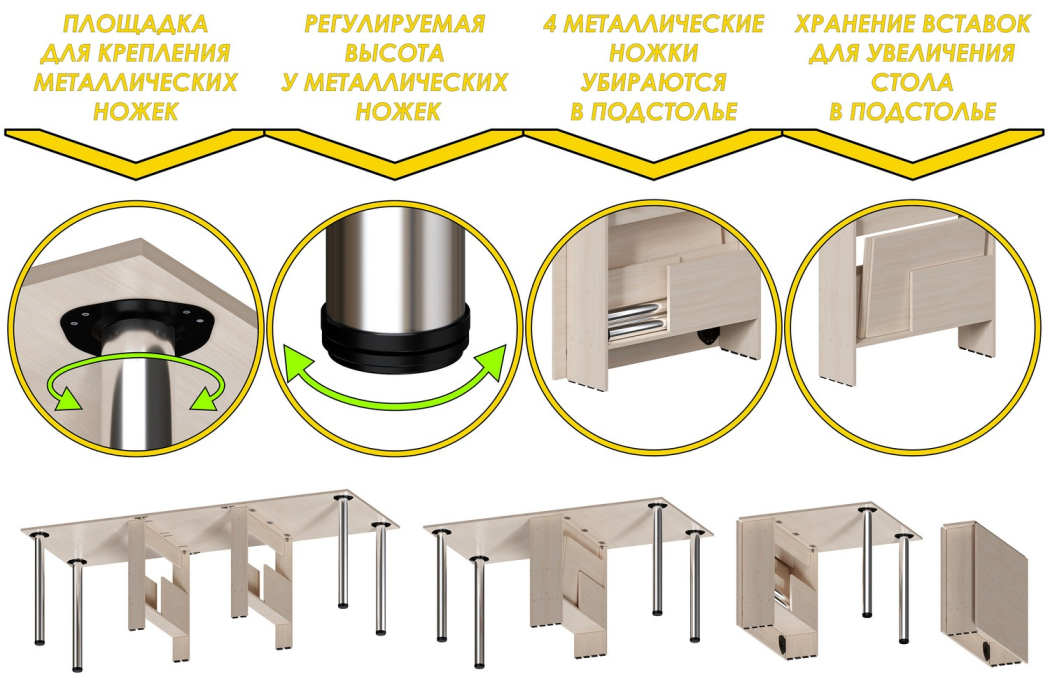 ПЛОЩАДКА ДЛЯ КРЕПЛЕНИЯ МЕТАЛЛИЧЕСКИХ НОЖЕК

РЕГУЛИРУЕМАЯ ВЫСОТА У МЕТАЛЛИЧЕСКИХ НОЖЕК

4 МЕТАЛЛИЧЕСКИЕ НОЖКИ УБИРАЮТСЯ В ПОДСТОЛЬЕ

ХРАНЕНИЕ ВСТАВОК ДЛЯ УВЕЛИЧЕНИЯ СТОЛА В ПОДСТОЛЬЕ