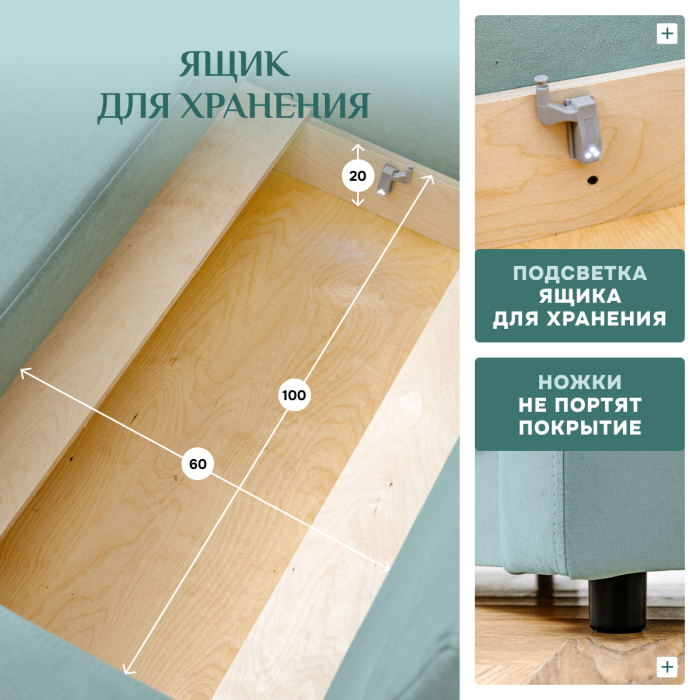 ЯЩИК
ДЛЯ ХРАНЕНИЯ

20

100

60

+

ПОДСВЕТКА
ЯЩИКА
ДЛЯ ХРАНЕНИЯ

НОЖКИ
НЕ ПОРТЯТ
ПОКРЫТИЕ

+