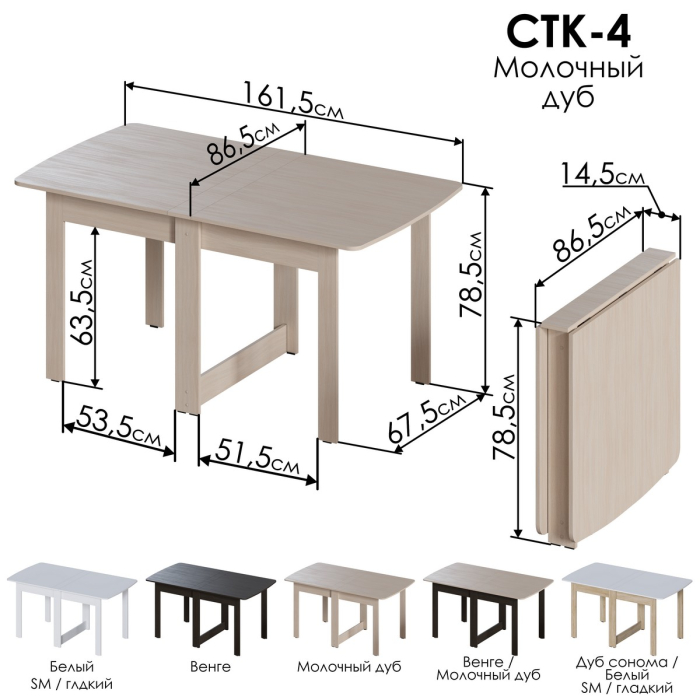 СТК-4
Молочный дуб

161,5см
86,5см
78,5см
63,5см
53,5см
51,5см
67,5см

14,5см
86,5см
78,5см

Белый SM / гладкий
Венге
Молочный дуб
Венге / Молочный дуб
Дуб сонома / Белый SM / гладкий