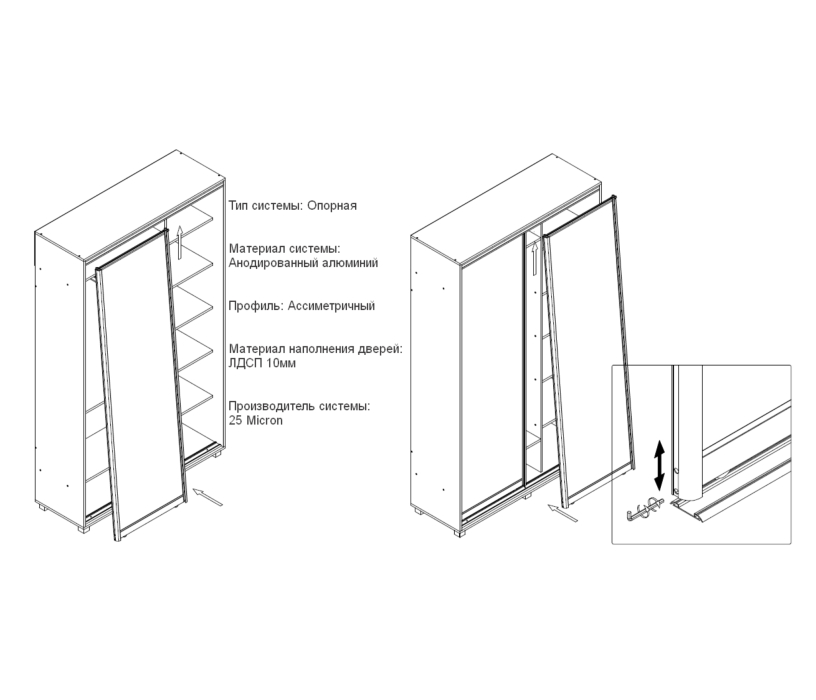 Тип системы: Опорная

Материал системы:
Анодированный алюминий

Профиль: Ассиметричный

Материал наполнения дверей:
ЛДСП 10мм

Производитель системы:
25 Micron