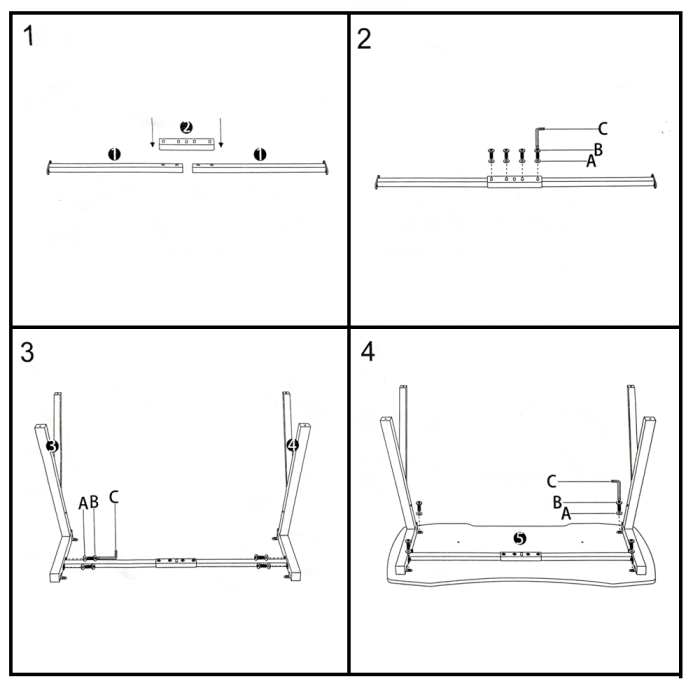 1

2

1

1

2

C

B

A

3

3

4

A B

C

4

C

B

A

5