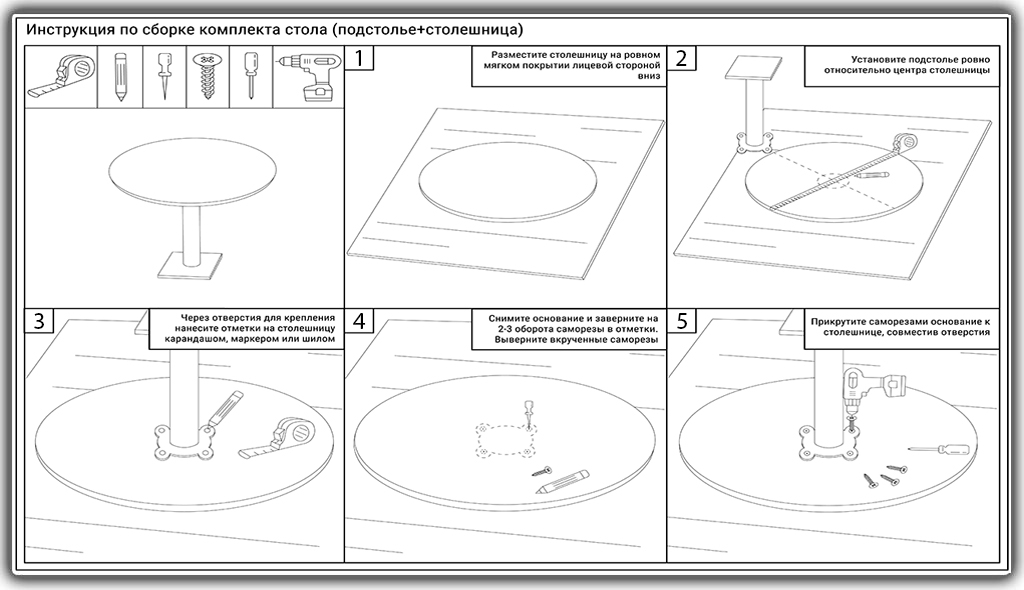 Инструкция по сборке комплекта стола (подстолье+столешница)

1

Разместите столешницу на ровном мягком покрытии лицевой стороной вниз

2

Установите подстолье ровно относительно центра столешницы

3

Через отверстия для крепления нанесите отметки на столешницу карандашом, маркером или шилом

4

Снимите основание и заверните на 2-3 оборота саморезы в отметки. Выверните вкрученные саморезы

5

Прикрутите саморезами основание к столешнице, совместив отверстия