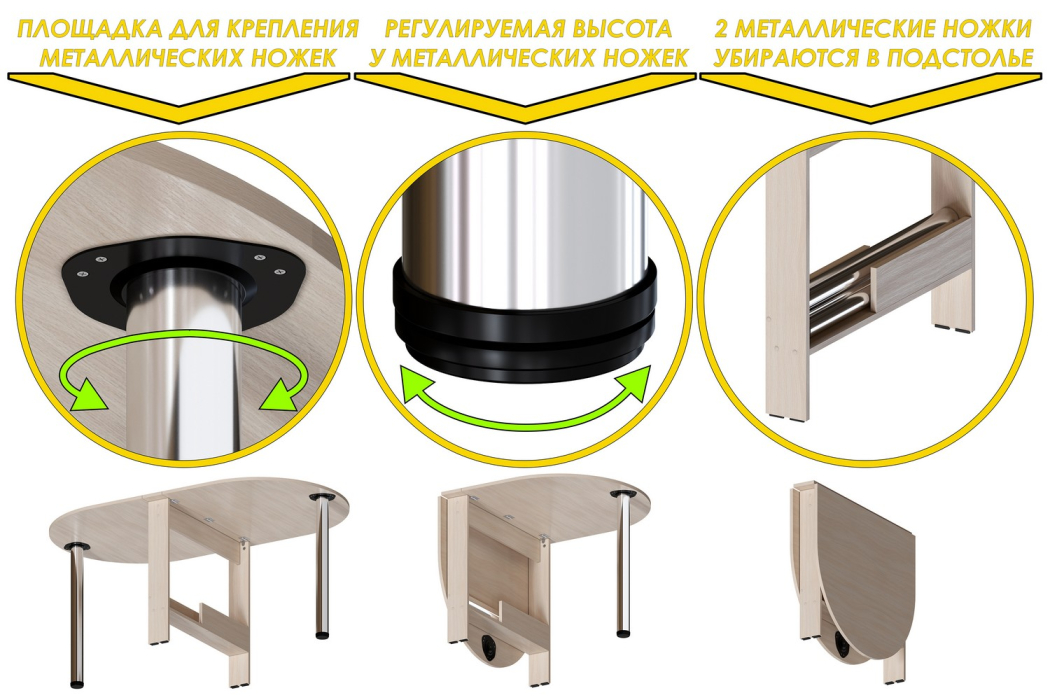 ПЛОЩАДКА ДЛЯ КРЕПЛЕНИЯ МЕТАЛЛИЧЕСКИХ НОЖЕК

РЕГУЛИРУЕМАЯ ВЫСОТА У МЕТАЛЛИЧЕСКИХ НОЖЕК

2 МЕТАЛЛИЧЕСКИЕ НОЖКИ УБИРАЮТСЯ В ПОДСТОЛЬЕ