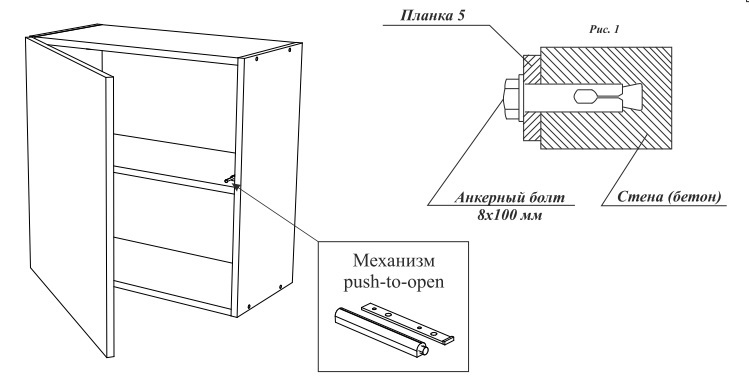 Планка 5

Рис. 1

Анкерный болт
8х100 мм

Стена (бетон)

Механизм
push-to-open