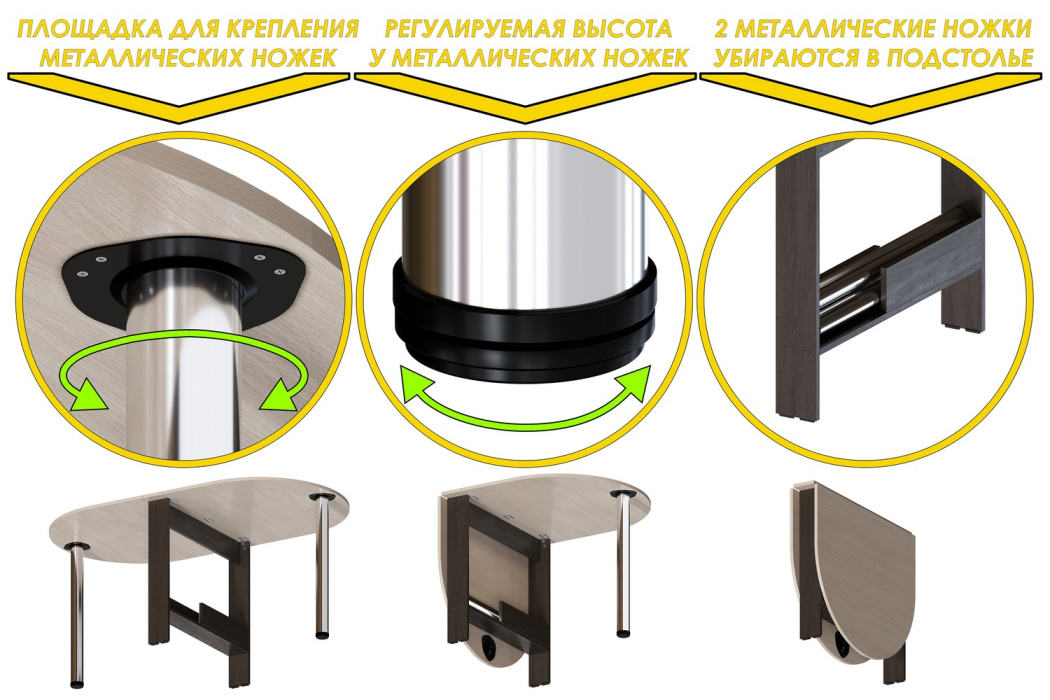 ПЛОЩАДКА ДЛЯ КРЕПЛЕНИЯ МЕТАЛЛИЧЕСКИХ НОЖЕК

РЕГУЛИРУЕМАЯ ВЫСОТА У МЕТАЛЛИЧЕСКИХ НОЖЕК

2 МЕТАЛЛИЧЕСКИЕ НОЖКИ УБИРАЮТСЯ В ПОДСТОЛЬЕ