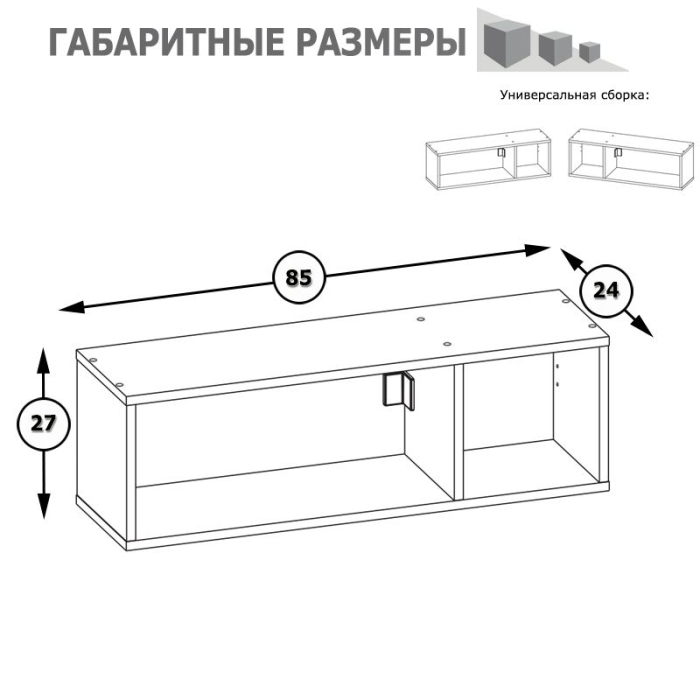 ГАБАРИТНЫЕ РАЗМЕРЫ

Универсальная сборка:

85

24

27