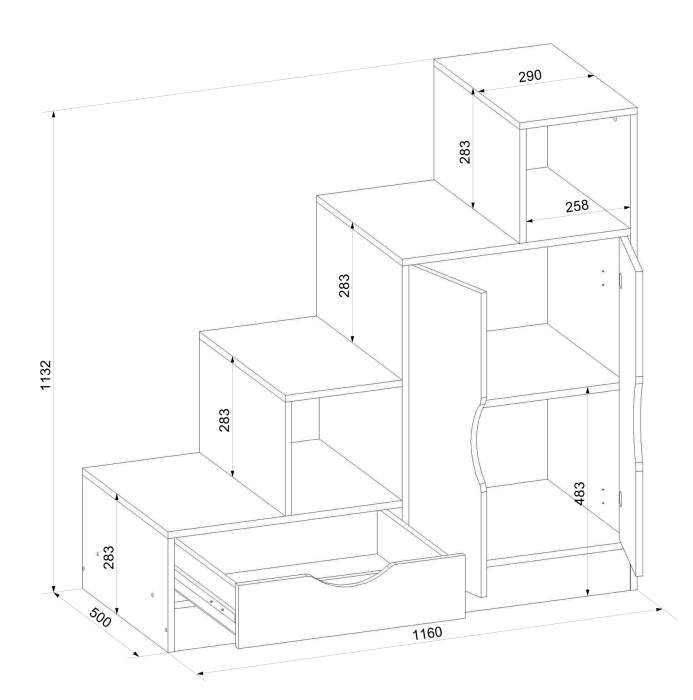 290
283
258
283
1132
283
483
283
500
1160