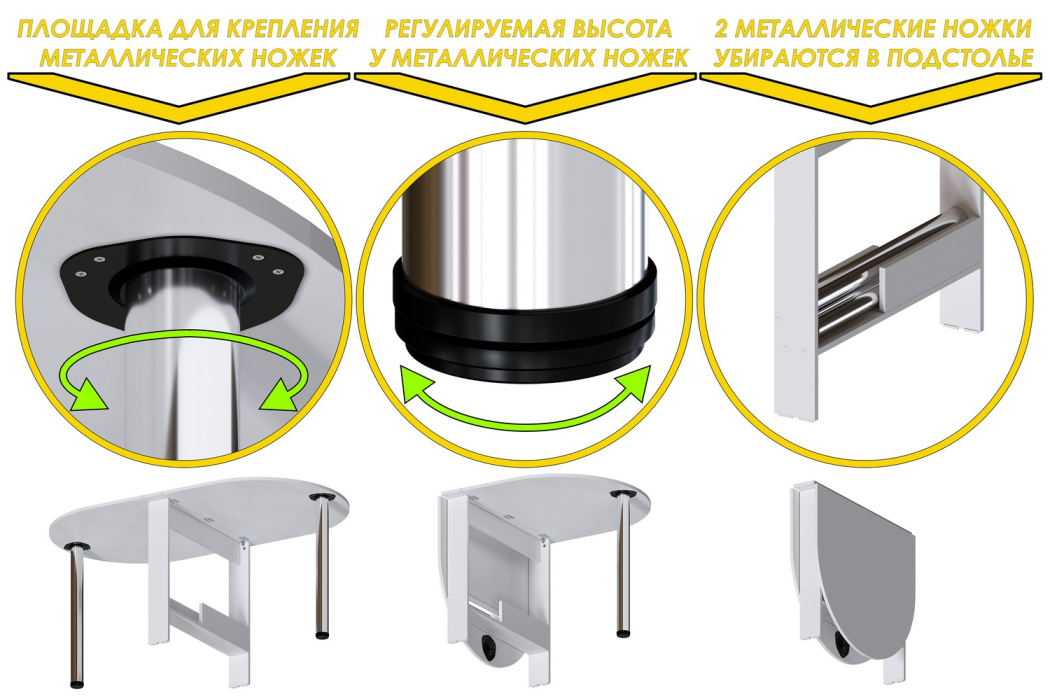 ПЛОЩАДКА ДЛЯ КРЕПЛЕНИЯ МЕТАЛЛИЧЕСКИХ НОЖЕК

РЕГУЛИРУЕМАЯ ВЫСОТА У МЕТАЛЛИЧЕСКИХ НОЖЕК

2 МЕТАЛЛИЧЕСКИЕ НОЖКИ УБИРАЮТСЯ В ПОДСТОЛЬЕ