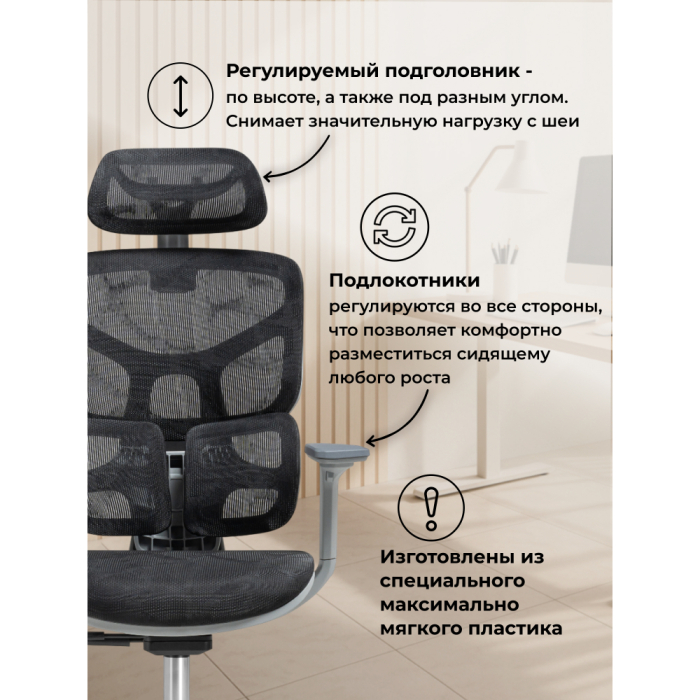 Регулируемый подголовник - по высоте, а также под разным углом. Снимает значительную нагрузку с шеи

Подлокотники регулируются во все стороны, что позволяет комфортно разместиться сидящему любого роста

Изготовлены из специального максимально мягкого пластика