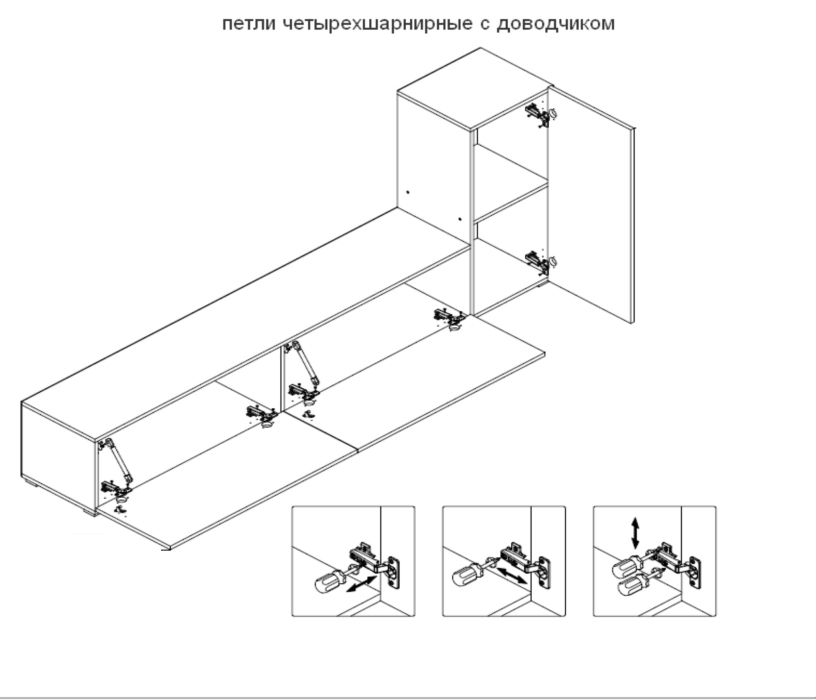 петли четырехшарнирные с доводчиком