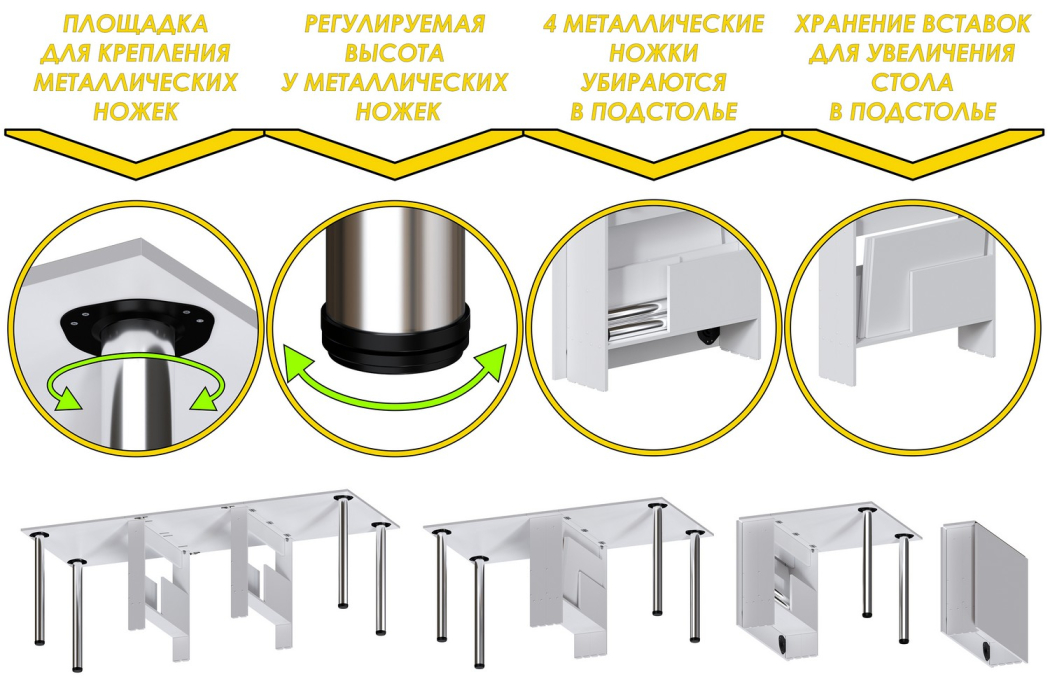 ПЛОЩАДКА ДЛЯ КРЕПЛЕНИЯ МЕТАЛЛИЧЕСКИХ НОЖЕК

РЕГУЛИРУЕМАЯ ВЫСОТА У МЕТАЛЛИЧЕСКИХ НОЖЕК

4 МЕТАЛЛИЧЕСКИЕ НОЖКИ УБИРАЮТСЯ В ПОДСТОЛЬЕ

ХРАНЕНИЕ ВСТАВОК ДЛЯ УВЕЛИЧЕНИЯ СТОЛА В ПОДСТОЛЬЕ