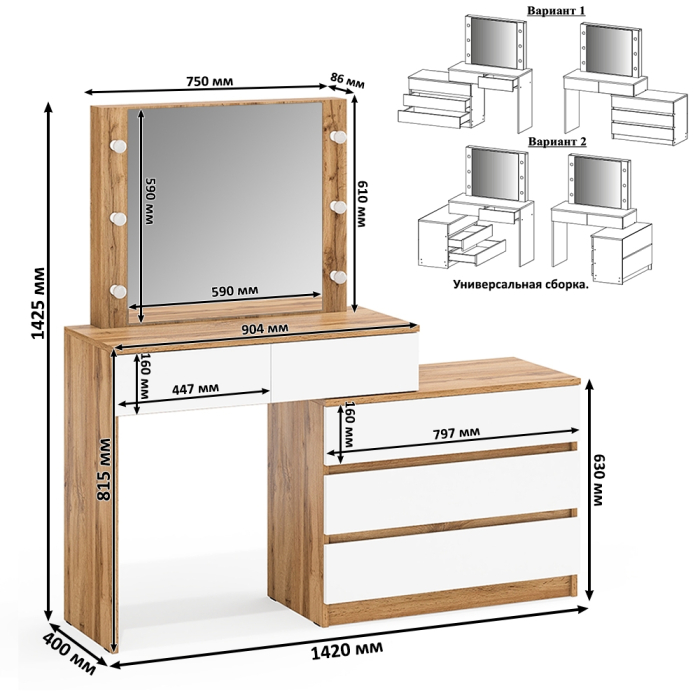 Вариант 1

Вариант 2

Универсальная сборка.

750 мм

86 мм

590 мм

610 мм

590 мм

1425 мм

904 мм

160 мм

447 мм

160 мм

797 мм

815 мм

630 мм

400 мм

1420 мм