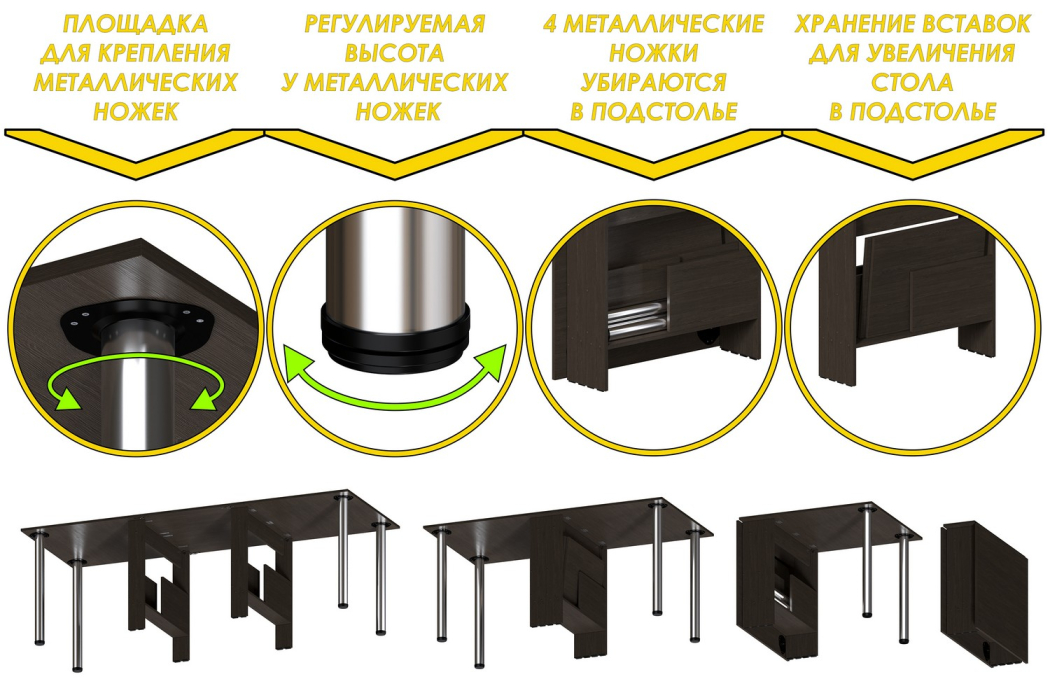 ПЛОЩАДКА ДЛЯ КРЕПЛЕНИЯ МЕТАЛЛИЧЕСКИХ НОЖЕК

РЕГУЛИРУЕМАЯ ВЫСОТА У МЕТАЛЛИЧЕСКИХ НОЖЕК

4 МЕТАЛЛИЧЕСКИЕ НОЖКИ УБИРАЮТСЯ В ПОДСТОЛЬЕ

ХРАНЕНИЕ ВСТАВОК ДЛЯ УВЕЛИЧЕНИЯ СТОЛА В ПОДСТОЛЬЕ