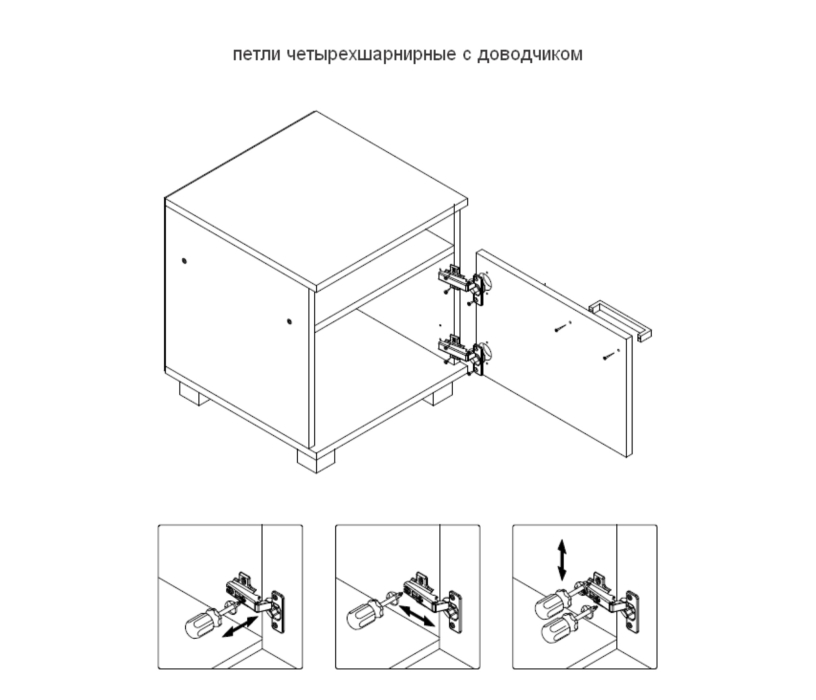 петли четырехшарнирные с доводчиком