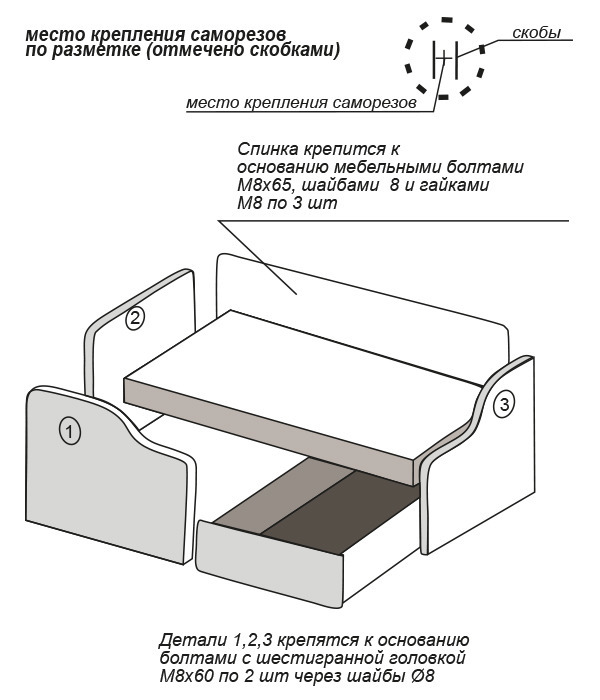 место крепления саморезов
по разметке (отмечено скобками)

скобы

место крепления саморезов

Спинка крепится к основанию мебельными болтами М8х65, шайбами 8 и гайками М8 по 3 шт

2

1

3

Детали 1,2,3 крепятся к основанию болтами с шестигранной головкой М8х60 по 2 шт через шайбы Ø8