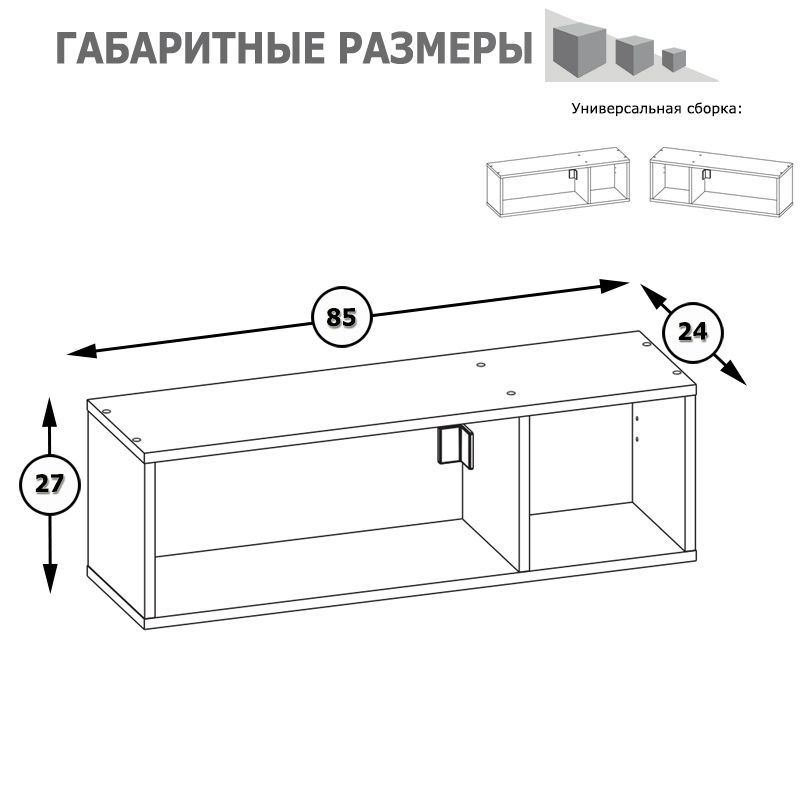 ГАБАРИТНЫЕ РАЗМЕРЫ

Универсальная сборка:

85

24

27