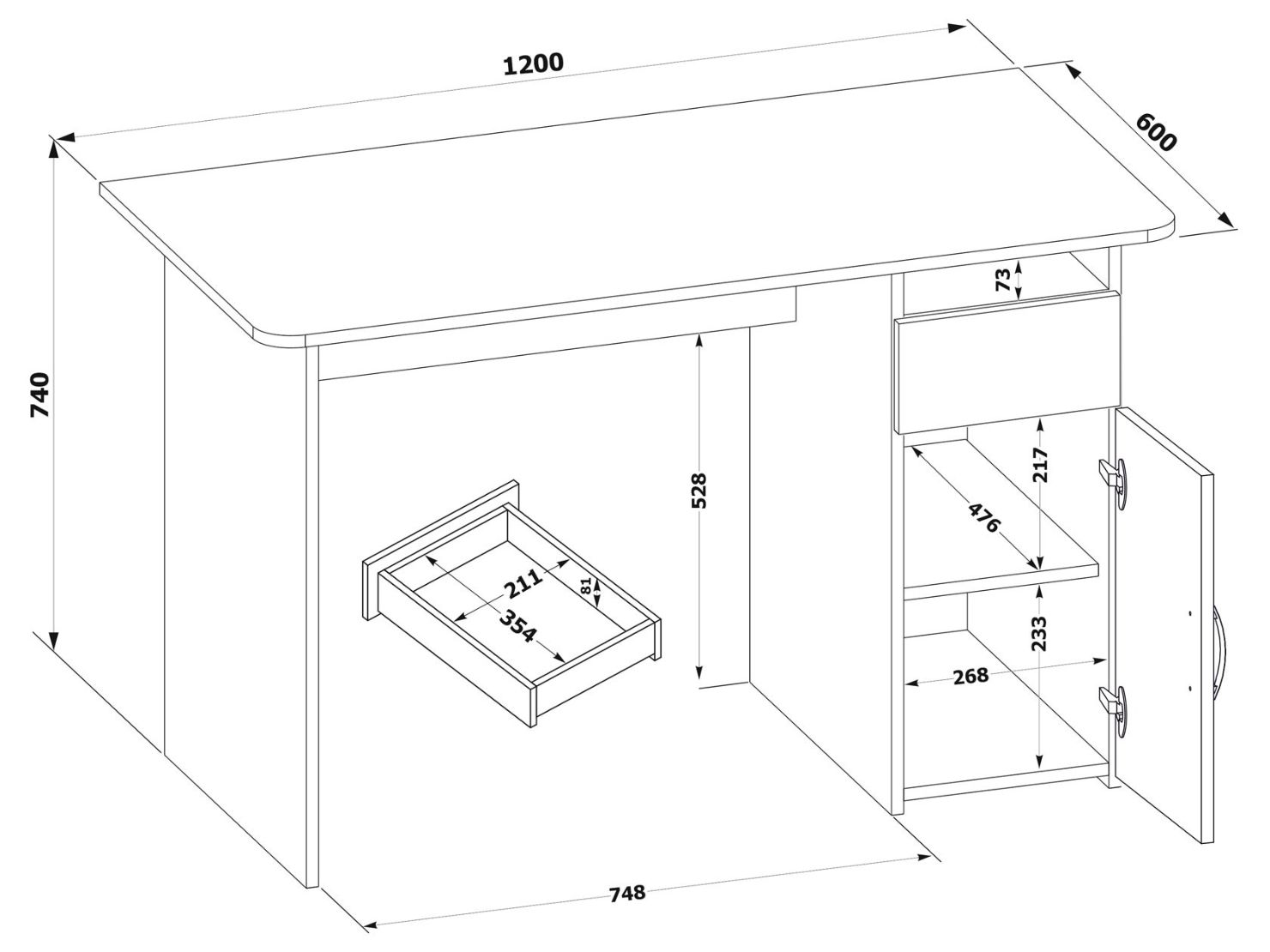 1200
600
740
73
528
217
476
211
81
354
233
268
748