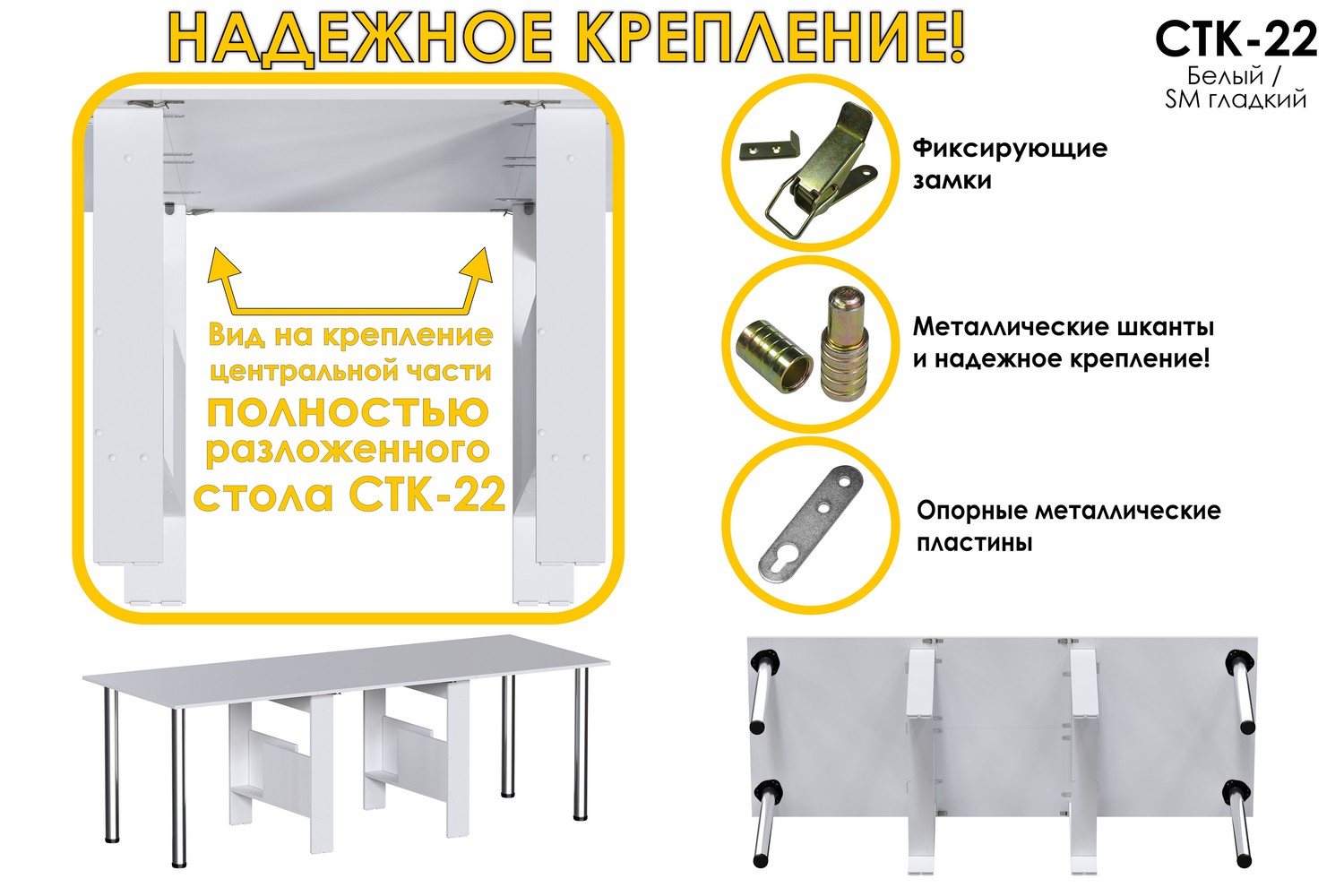 НАДЕЖНОЕ КРЕПЛЕНИЕ!

СТК-22
Белый /
SM гладкий

Вид на крепление центральной части ПОЛНОСТЬЮ разложенного стола СТК-22

Фиксирующие замки

Металлические шканты и надежное крепление!

Опорные металлические пластины