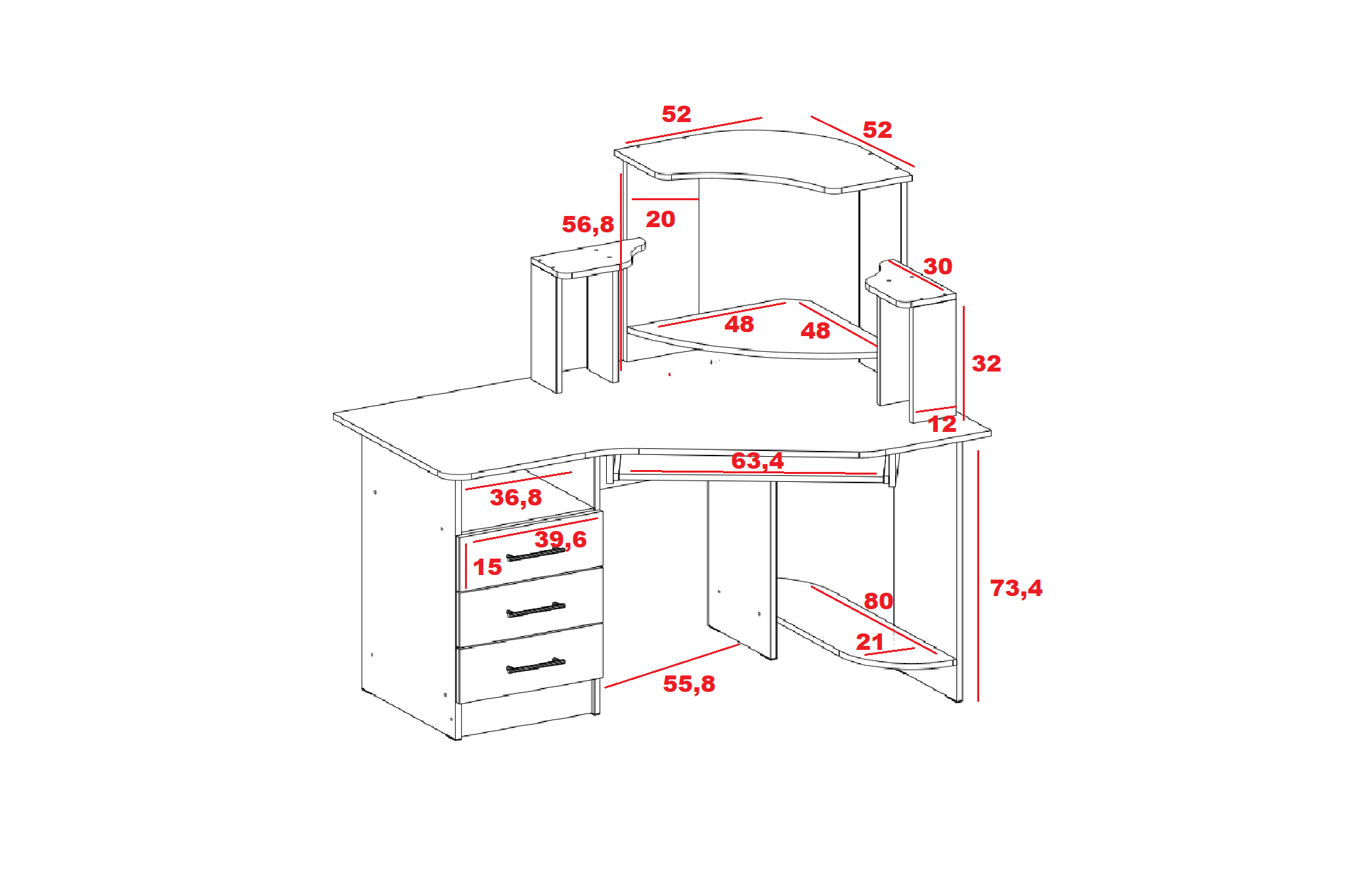 52
52
56,8
20
30
48
48
32
12
63,4
36,8
39,6
15
73,4
80
21
55,8