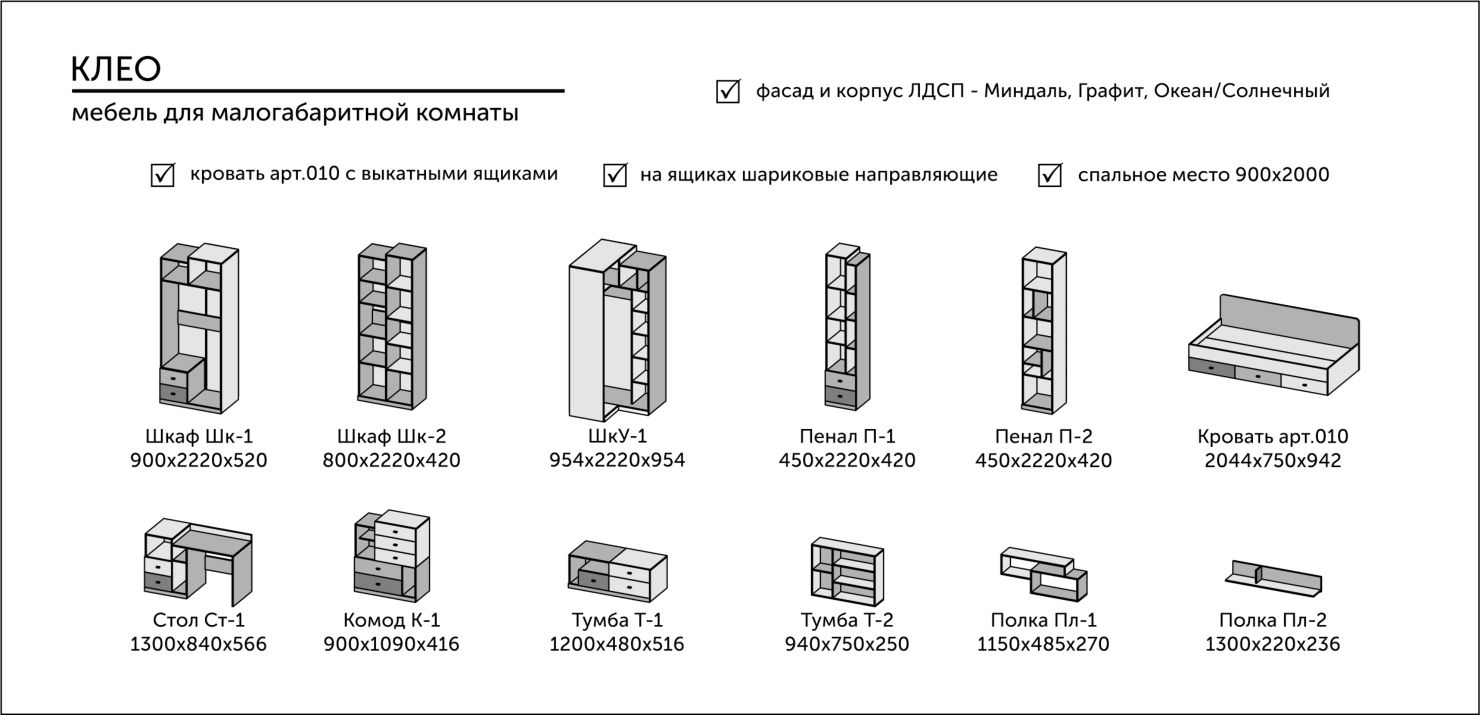 КЛЕО

мебель для малогабаритной комнаты

фасад и корпус ЛДСП - Миндаль, Графит, Океан/Солнечный

кровать арт.010 с выкатными ящиками

на ящиках шариковые направляющие

спальное место 900х2000

Шкаф Шк-1
900х2220х520

Шкаф Шк-2
800х2220х420

ШкУ-1
954х2220х954

Пенал П-1
450х2220х420

Пенал П-2
450х2220х420

Кровать арт.010
2044х750х942

Стол Ст-1
1300х840х566

Комод К-1
900х1090х416

Тумба Т-1
1200х480х516

Тумба Т-2
940х750х250

Полка Пл-1
1150х485х270

Полка Пл-2
1300х220х236