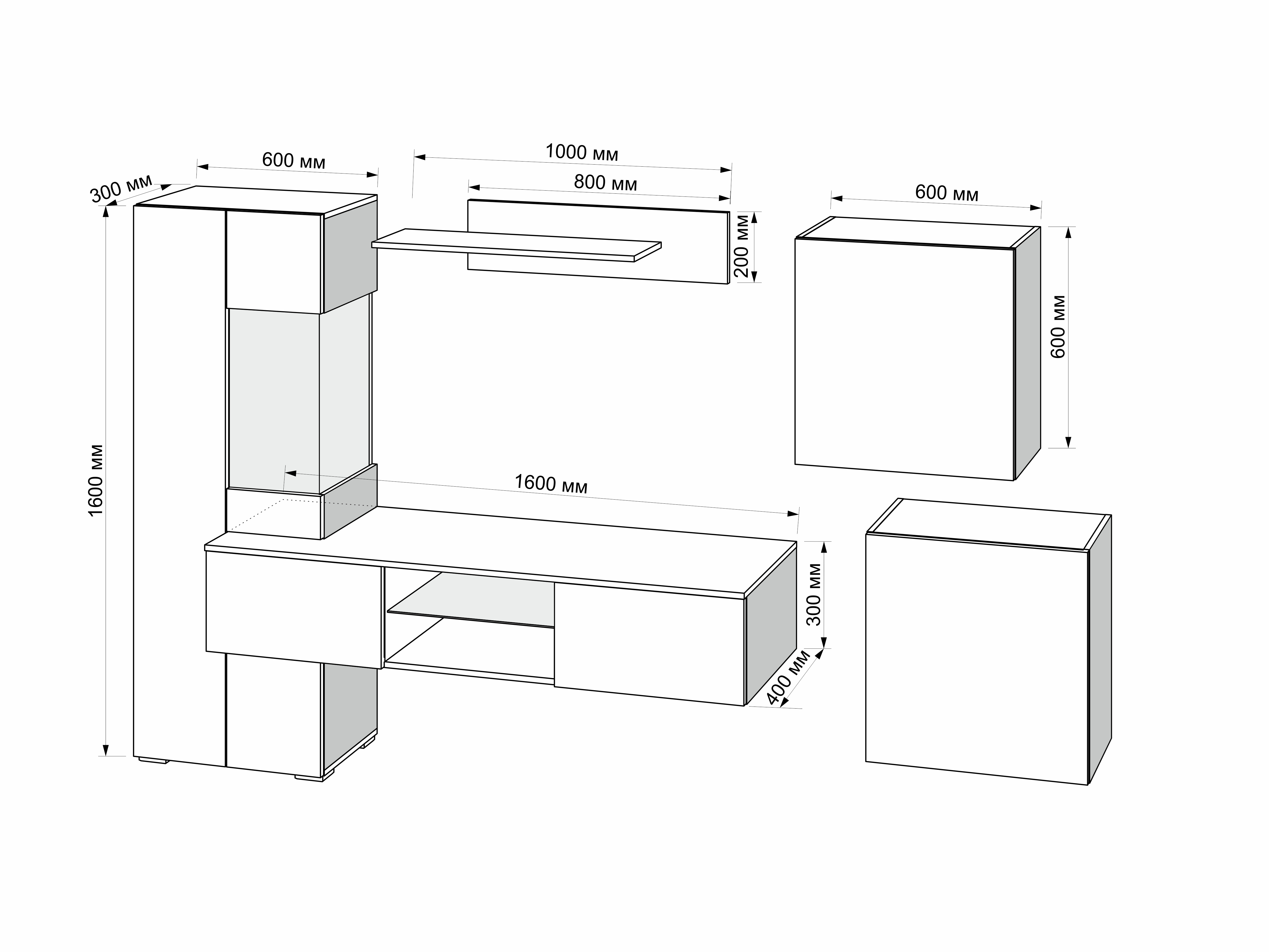 300 мм
600 мм
1000 мм
800 мм
200 мм
600 мм
600 мм
1600 мм
1600 мм
300 мм
400 мм