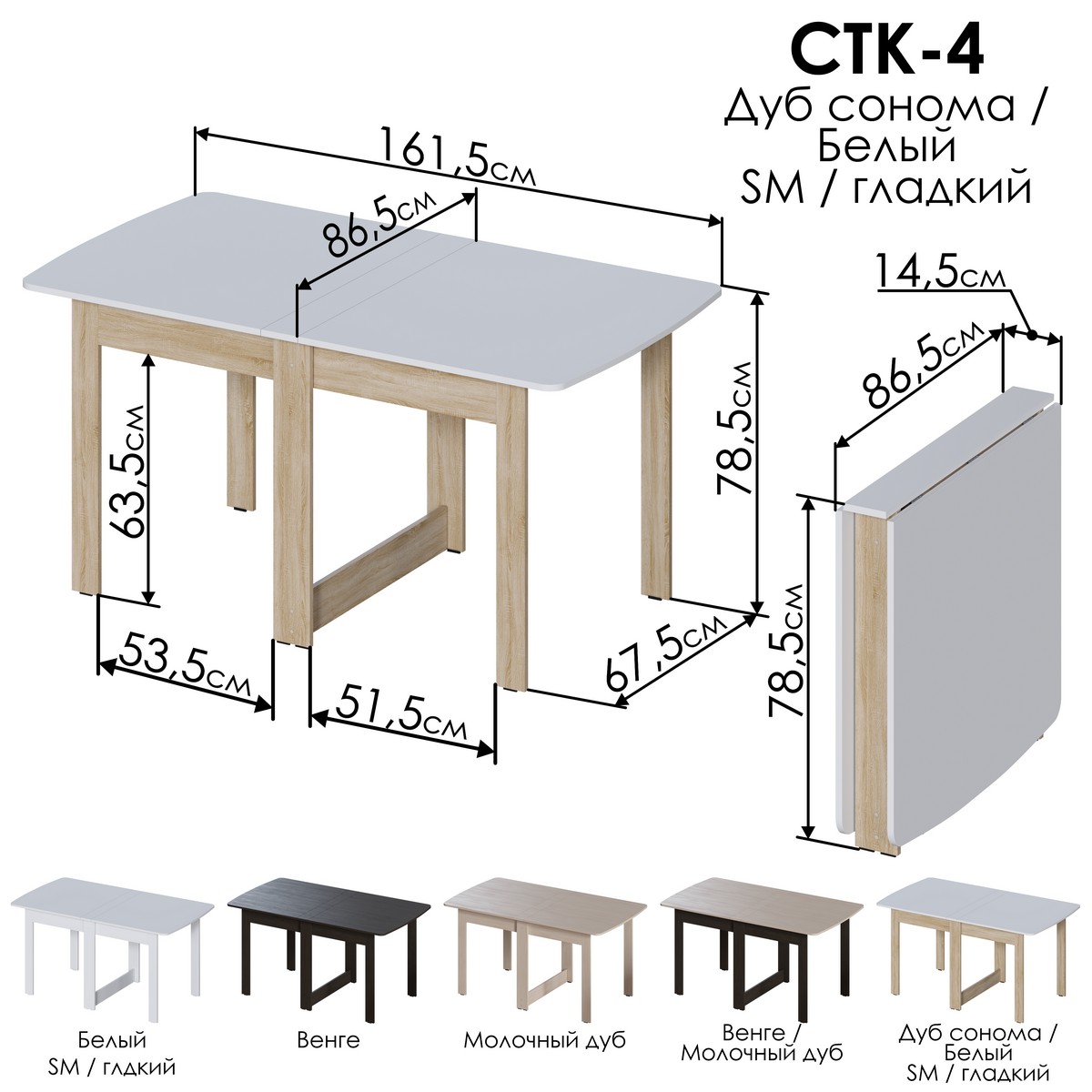 СТК-4
Дуб сонома /
Белый
SM / гладкий

161,5см
86,5см
78,5см
63,5см
53,5см
51,5см
67,5см

14,5см
86,5см
78,5см

Белый
SM / гладкий

Венге

Молочный дуб

Венге /
Молочный дуб

Дуб сонома /
Белый
SM / гладкий