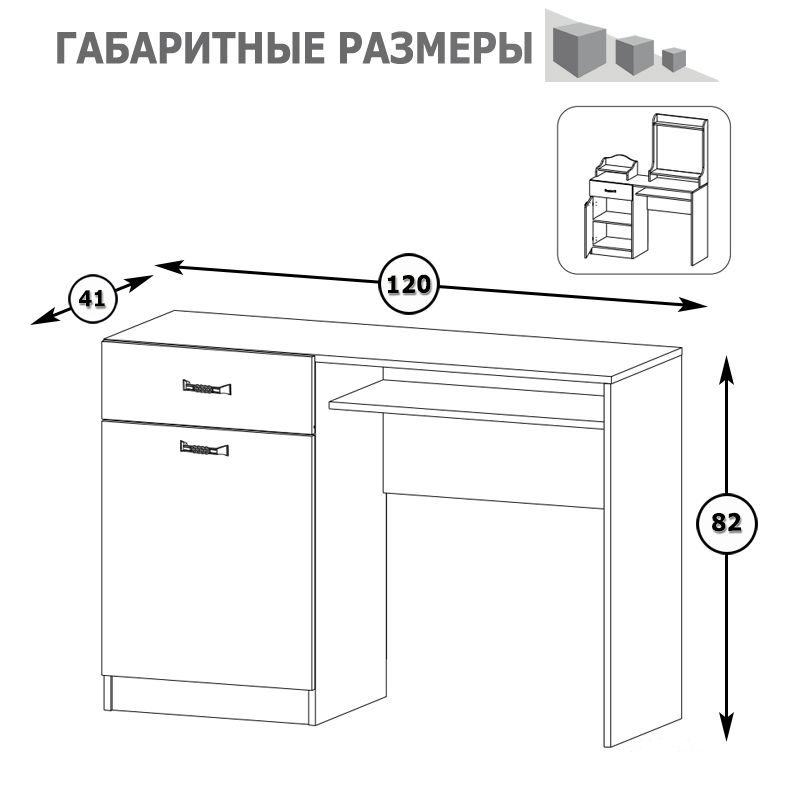 ГАБАРИТНЫЕ РАЗМЕРЫ

41

120

82