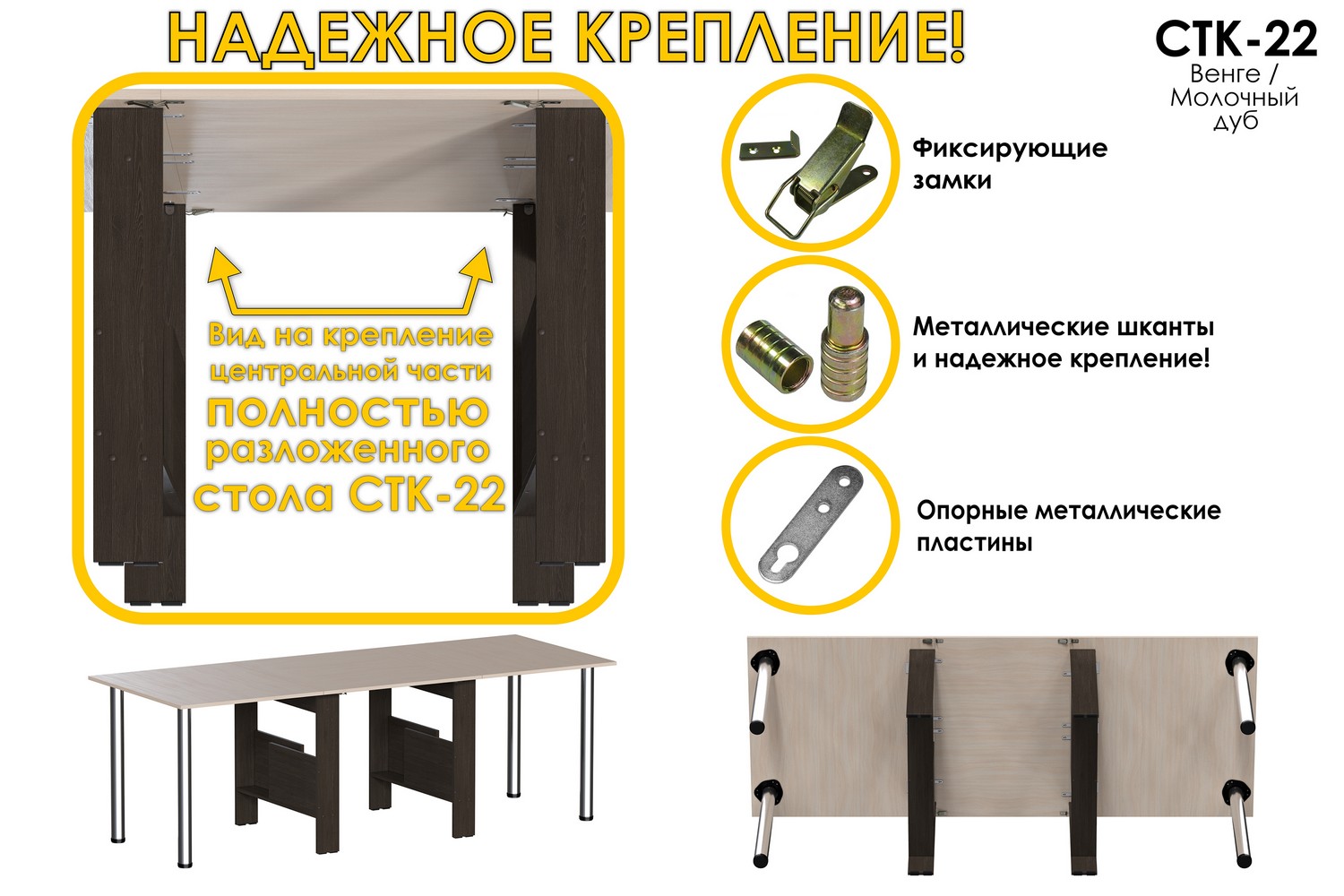 НАДЕЖНОЕ КРЕПЛЕНИЕ!

СТК-22
Венге / Молочный дуб

Вид на крепление центральной части
ПОЛНОСТЬЮ
разложенного
стола СТК-22

Фиксирующие замки

Металлические шканты и надежное крепление!

Опорные металлические пластины