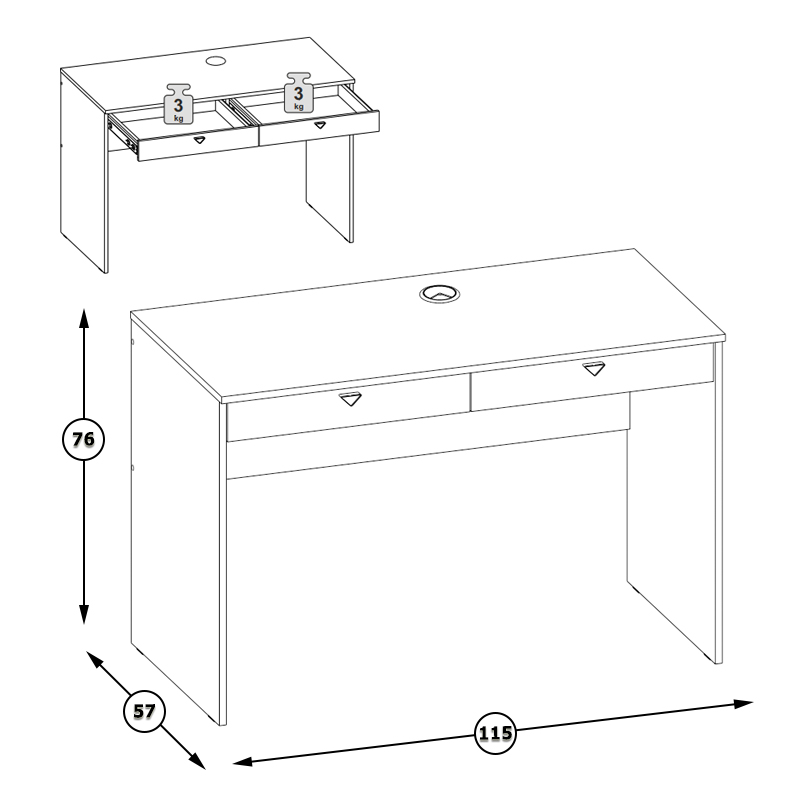 3
kg

3
kg

76

57

115