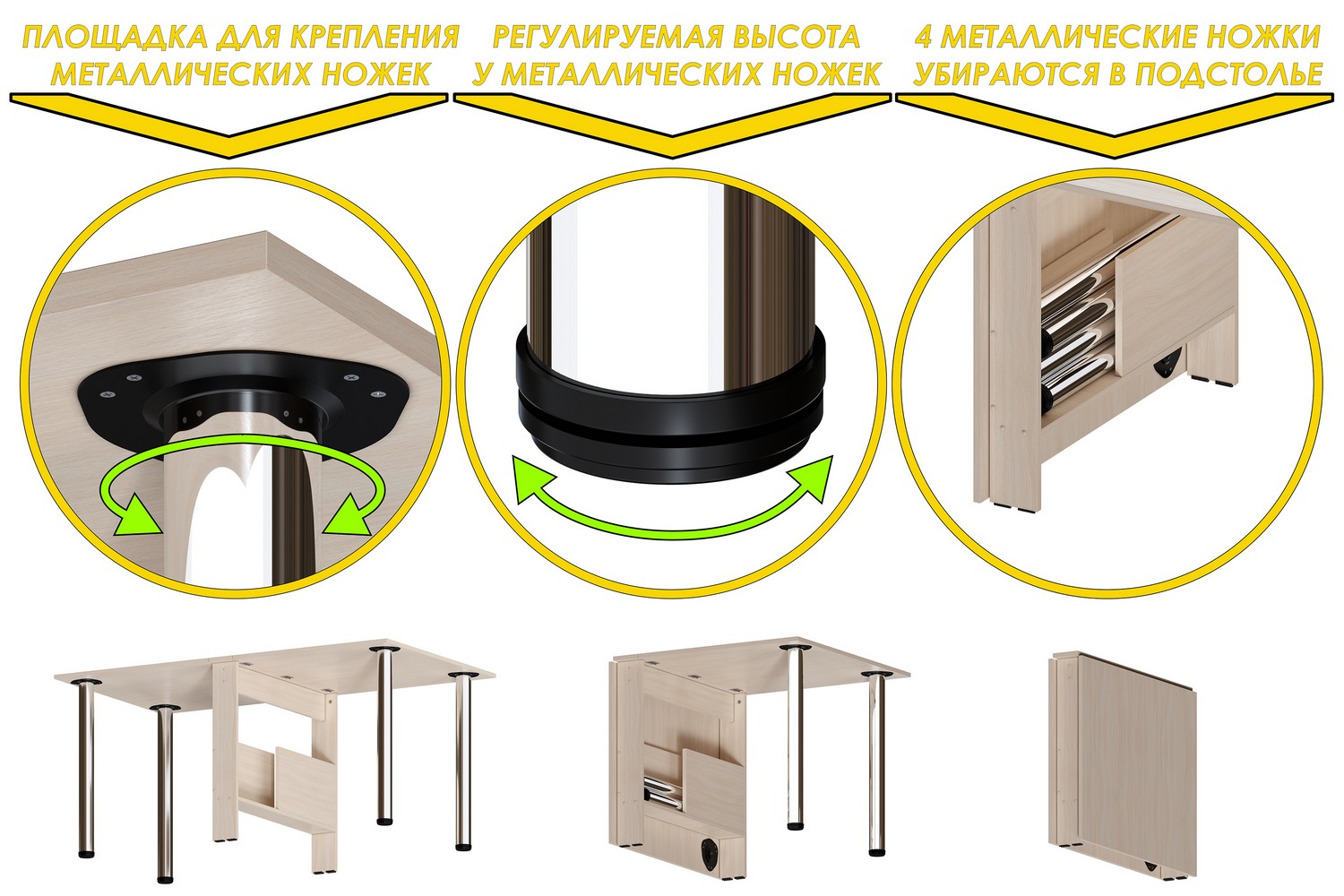 ПЛОЩАДКА ДЛЯ КРЕПЛЕНИЯ МЕТАЛЛИЧЕСКИХ НОЖЕК

РЕГУЛИРУЕМАЯ ВЫСОТА У МЕТАЛЛИЧЕСКИХ НОЖЕК

4 МЕТАЛЛИЧЕСКИЕ НОЖКИ УБИРАЮТСЯ В ПОДСТОЛЬЕ