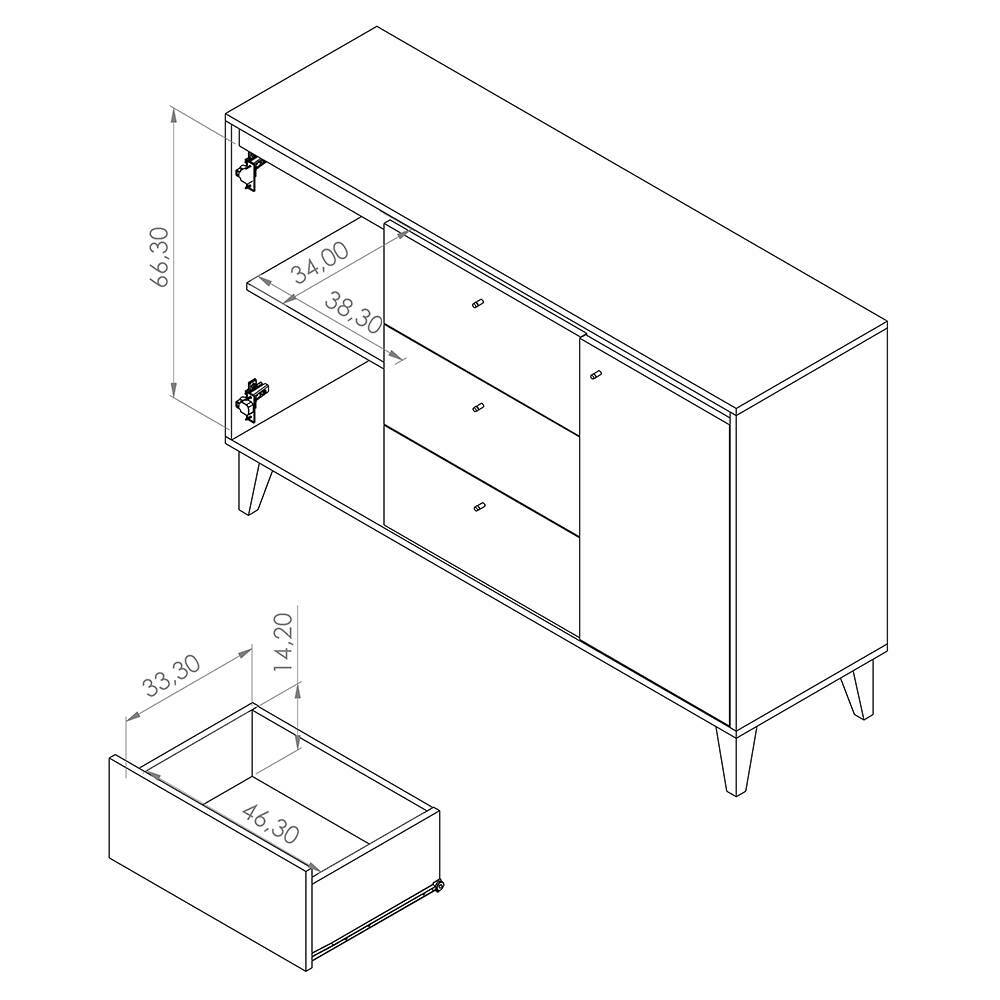 66,30
34,00
38,30
33,30
14,20
46,30