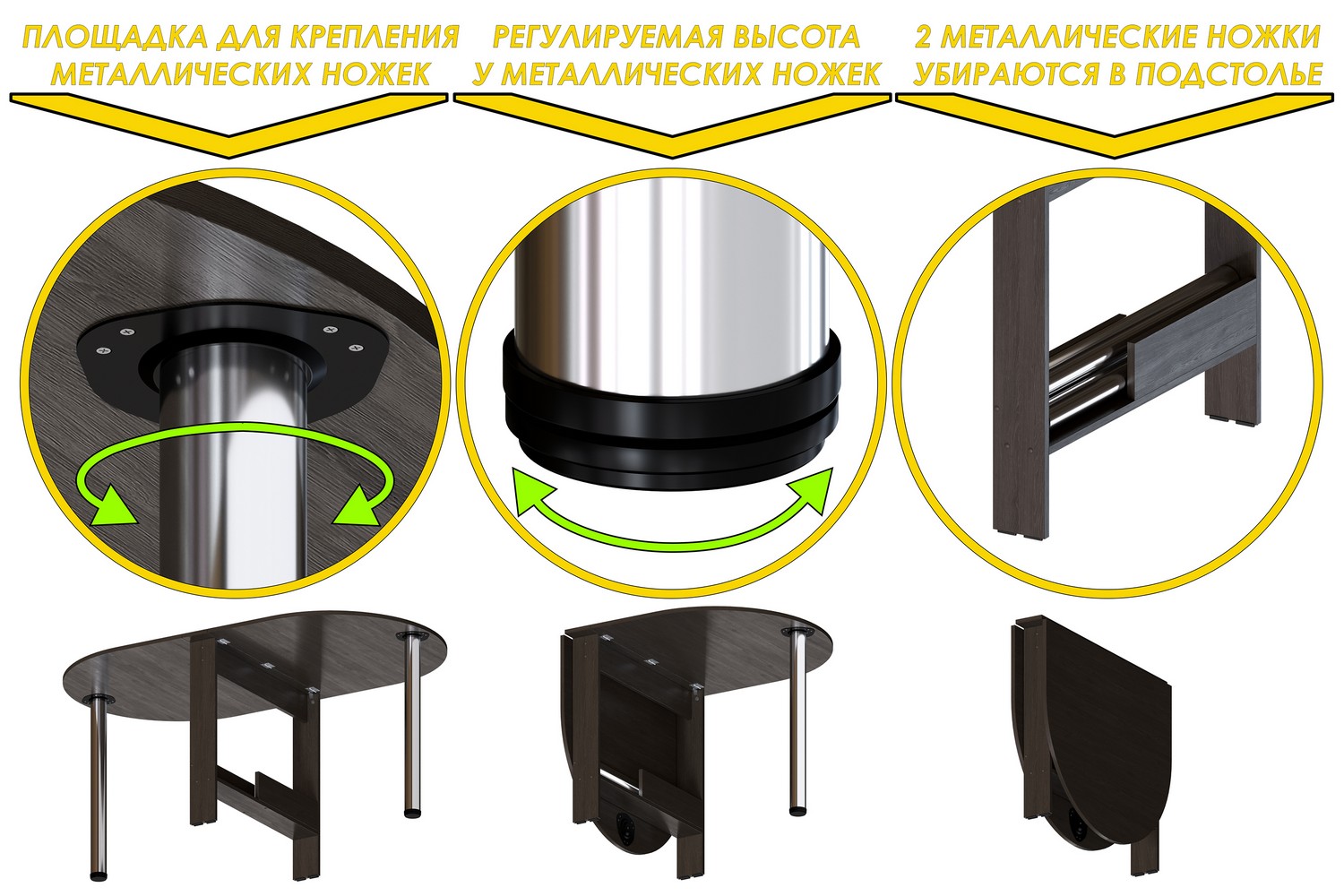 ПЛОЩАДКА ДЛЯ КРЕПЛЕНИЯ МЕТАЛЛИЧЕСКИХ НОЖЕК

РЕГУЛИРУЕМАЯ ВЫСОТА У МЕТАЛЛИЧЕСКИХ НОЖЕК

2 МЕТАЛЛИЧЕСКИЕ НОЖКИ УБИРАЮТСЯ В ПОДСТОЛЬЕ