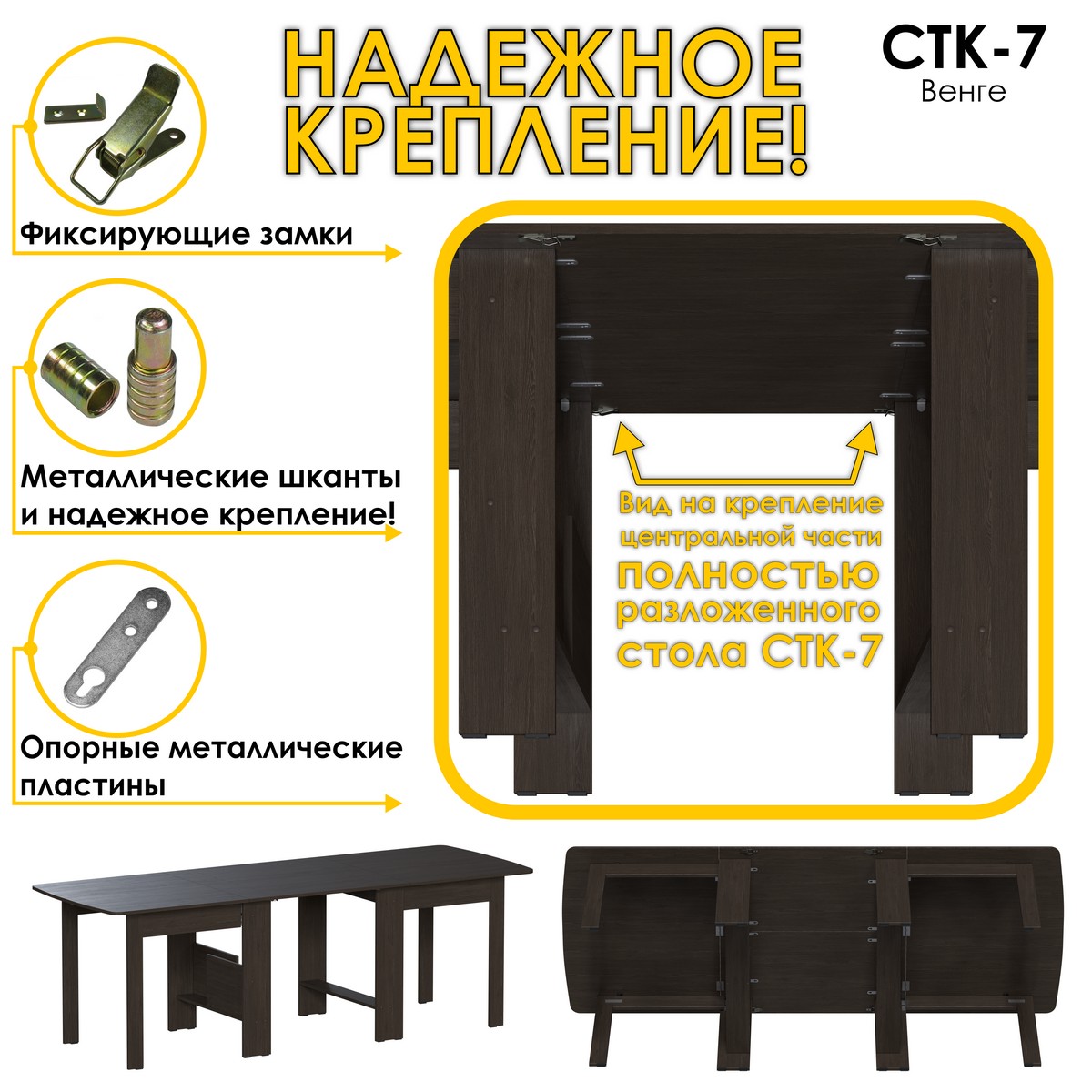 НАДЕЖНОЕ КРЕПЛЕНИЕ!

СТК-7
Венге

Фиксирующие замки

Металлические шканты и надежное крепление!

Опорные металлические пластины

Вид на крепление центральной части
ПОЛНОСТЬЮ разложенного стола СТК-7