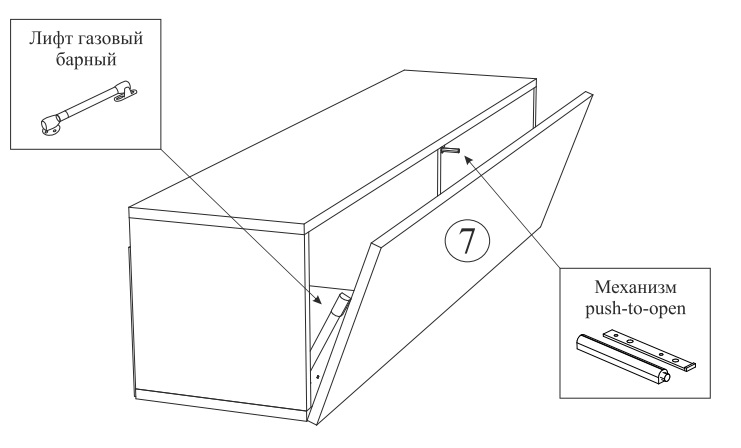 Лифт газовый барный

7

Механизм push-to-open