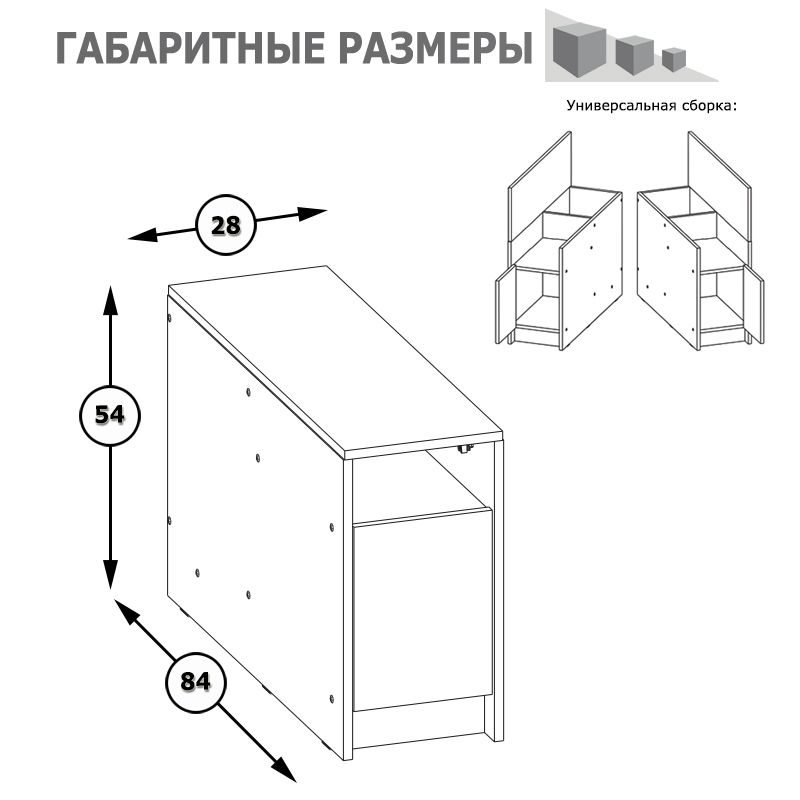 ГАБАРИТНЫЕ РАЗМЕРЫ

Универсальная сборка:

28

54

84