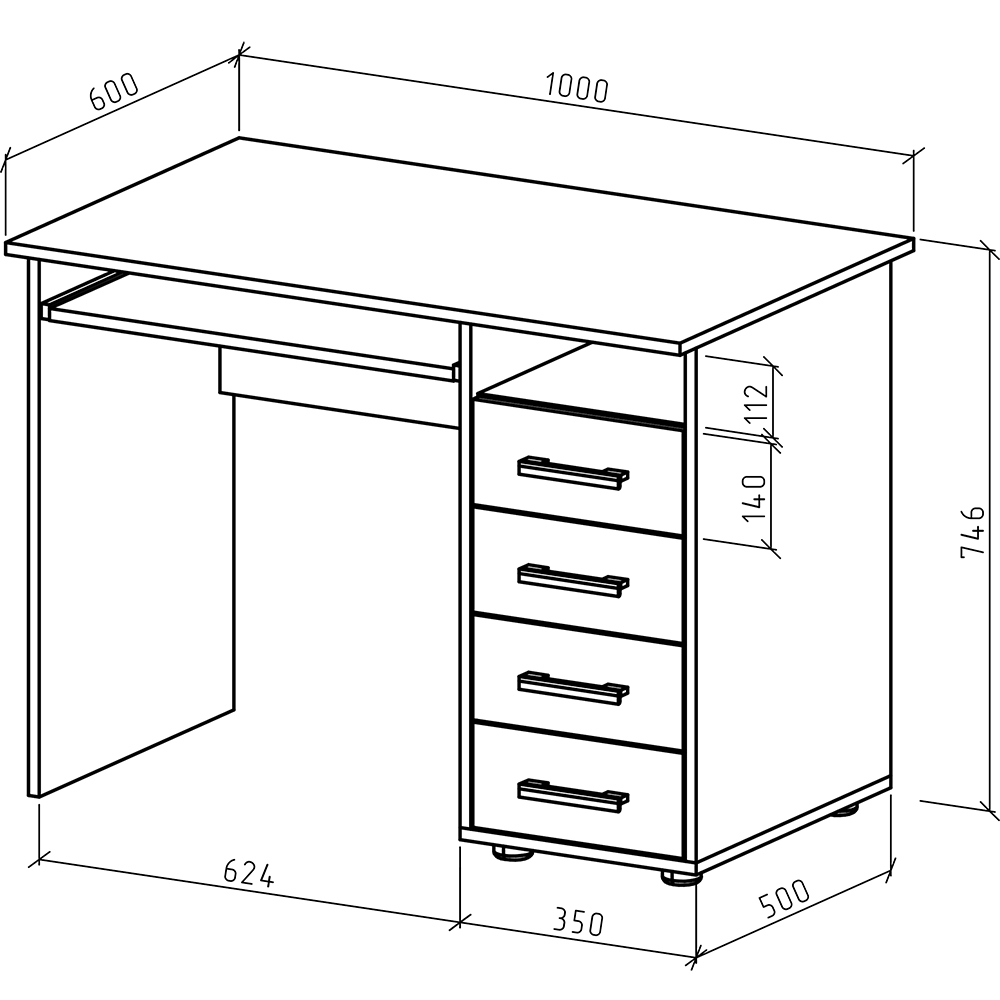 600
1000
112
140
746
624
350
500