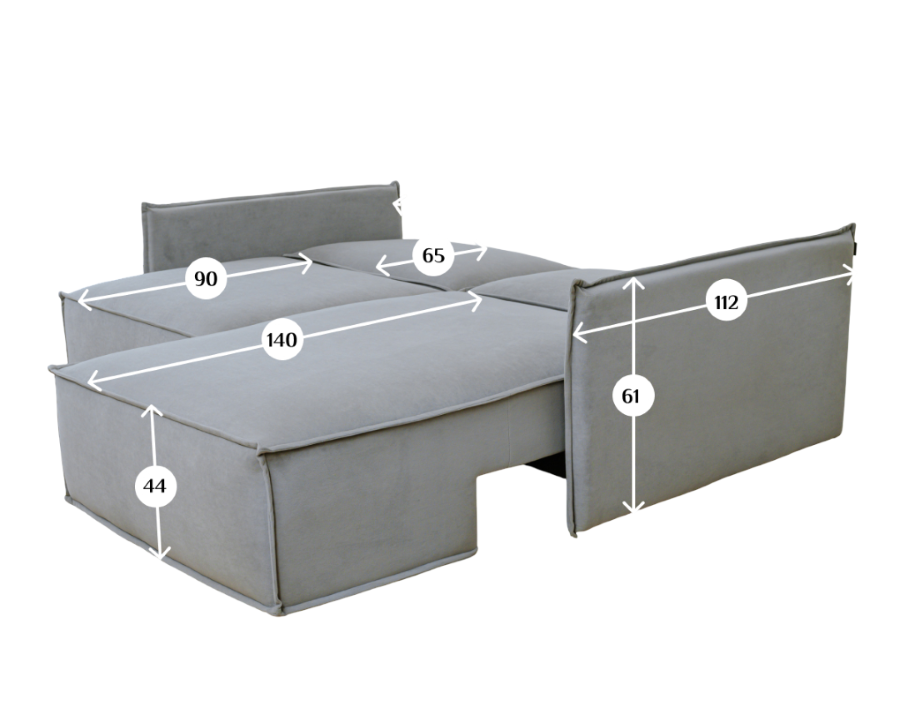 90
65
112
140
61
44