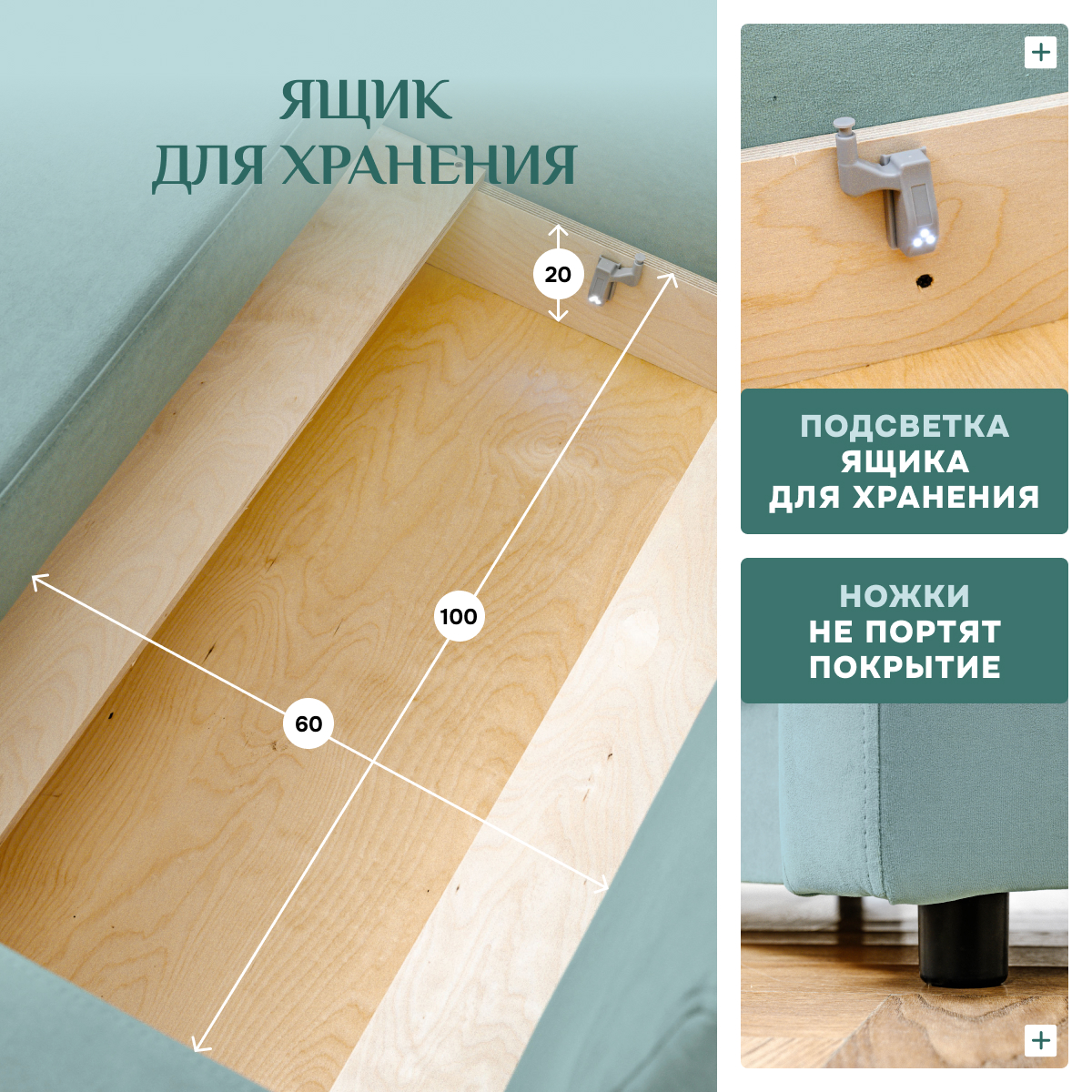 ЯЩИК
ДЛЯ ХРАНЕНИЯ

20

100

60

+

ПОДСВЕТКА
ЯЩИКА
ДЛЯ ХРАНЕНИЯ

НОЖКИ
НЕ ПОРТЯТ
ПОКРЫТИЕ

+