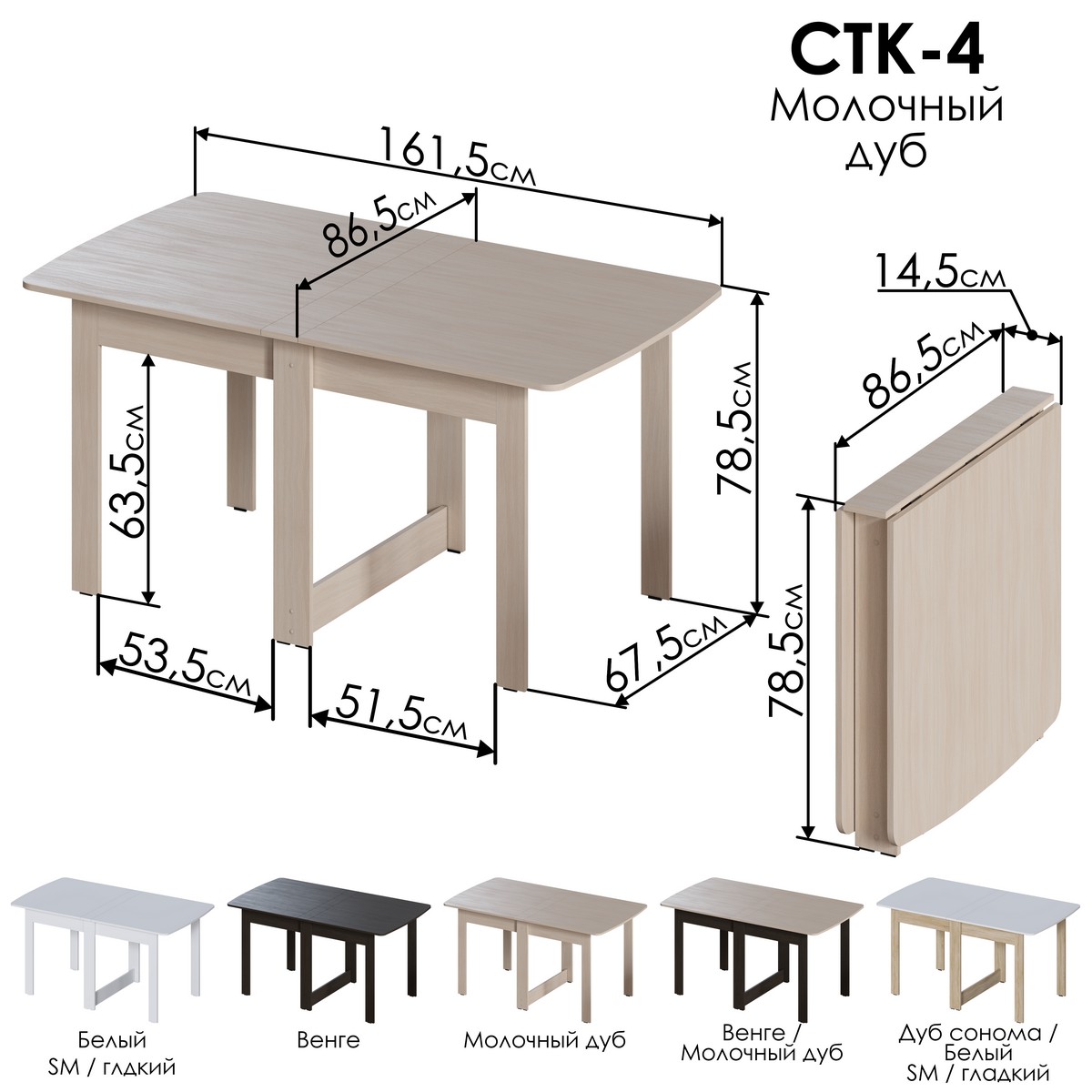 СТК-4
Молочный дуб

161,5см
86,5см
63,5см
78,5см
53,5см
51,5см
67,5см

14,5см
86,5см
78,5см

Белый
SM / гладкий

Венге

Молочный дуб

Венге /
Молочный дуб

Дуб сонома /
Белый
SM / гладкий