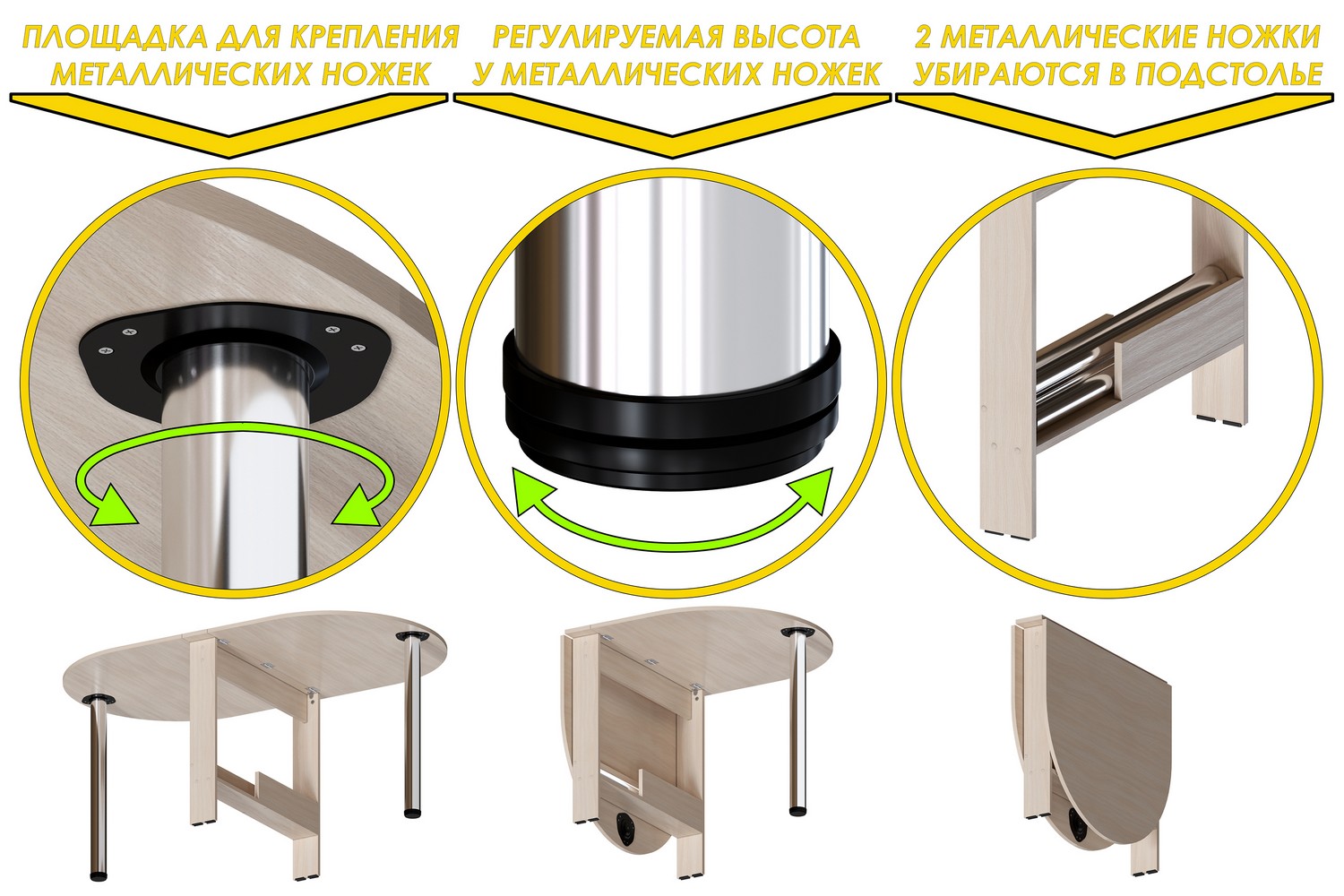 ПЛОЩАДКА ДЛЯ КРЕПЛЕНИЯ МЕТАЛЛИЧЕСКИХ НОЖЕК

РЕГУЛИРУЕМАЯ ВЫСОТА У МЕТАЛЛИЧЕСКИХ НОЖЕК

2 МЕТАЛЛИЧЕСКИЕ НОЖКИ УБИРАЮТСЯ В ПОДСТОЛЬЕ