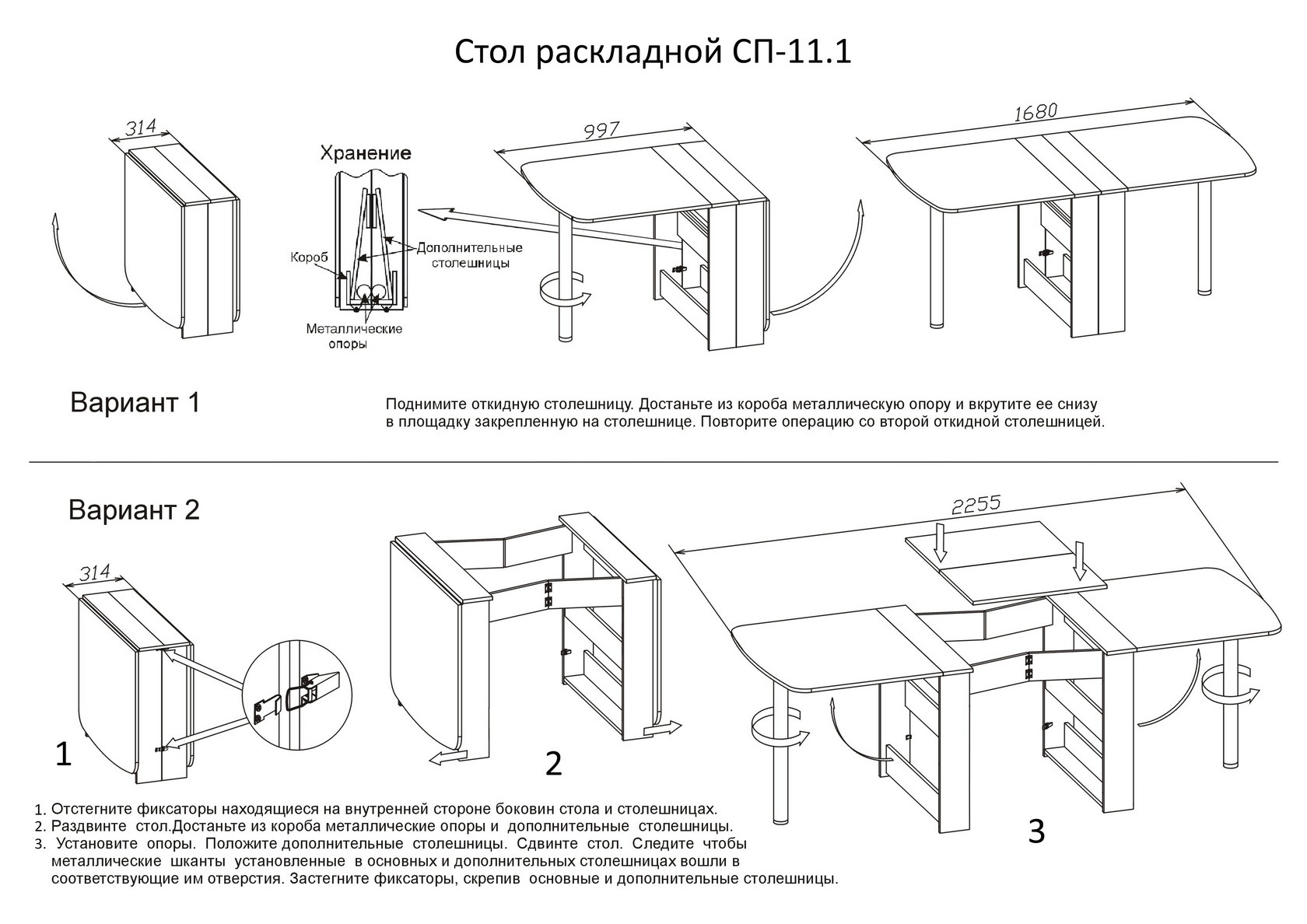 Стол раскладной СП-11.1

314

Хранение

Короб

Дополнительные столешницы

Металлические опоры

997

1680

Вариант 1

Поднимите откидную столешницу. Достаньте из короба металлическую опору и вкрутите ее снизу в площадку закрепленную на столешнице. Повторите операцию со второй откидной столешницей.

Вариант 2

314

2255

1

2

3

1. Отстегните фиксаторы находящиеся на внутренней стороне боковин стола и столешницах.
2. Раздвинте стол.Достаньте из короба металлические опоры и дополнительные столешницы.
3. Установите опоры. Положите дополнительные столешницы. Сдвинте стол. Следите чтобы металлические шканты установленные в основных и дополнительных столешницах вошли в соответствующие им отверстия. Застегните фиксаторы, скрепив основные и дополнительные столешницы.